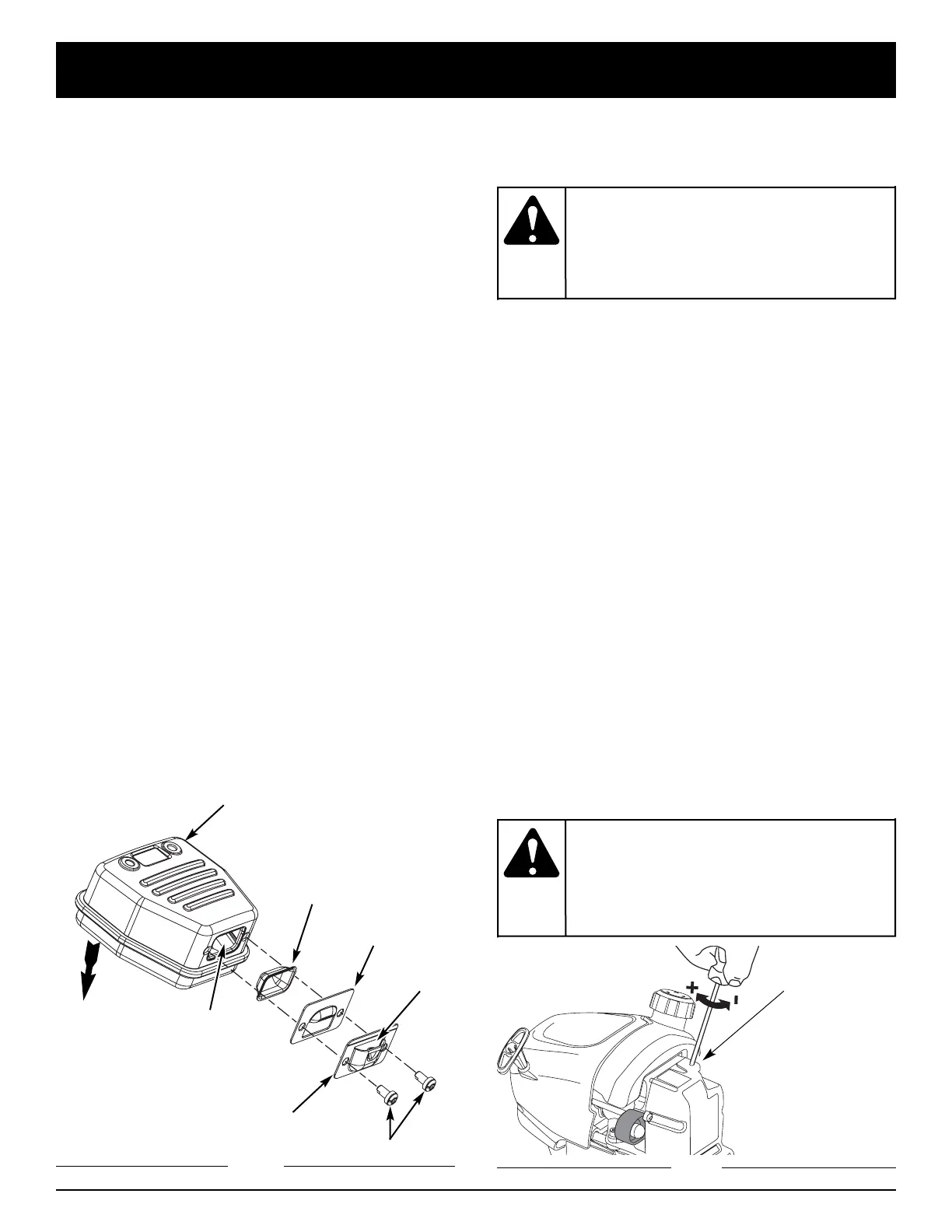 +
-