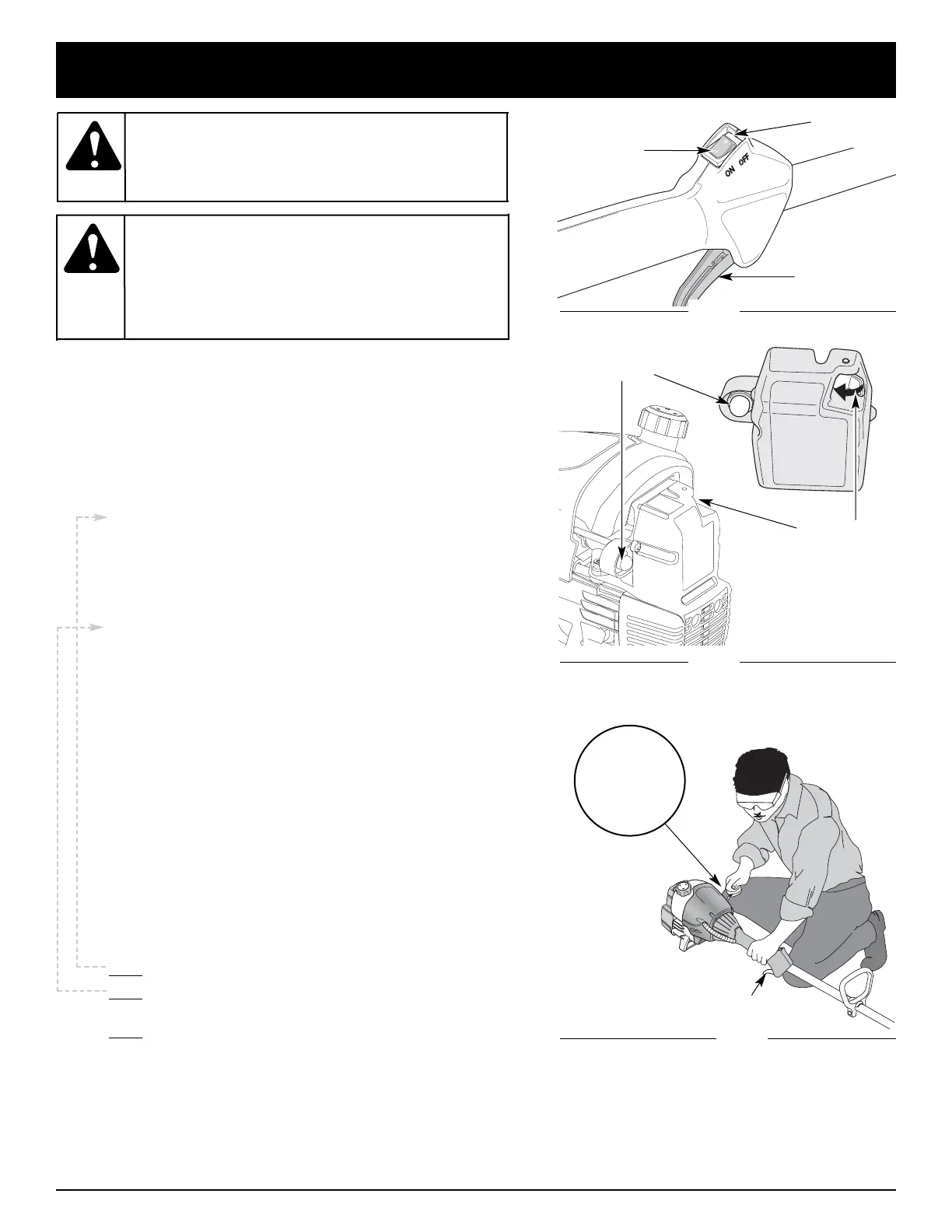 ON OFF