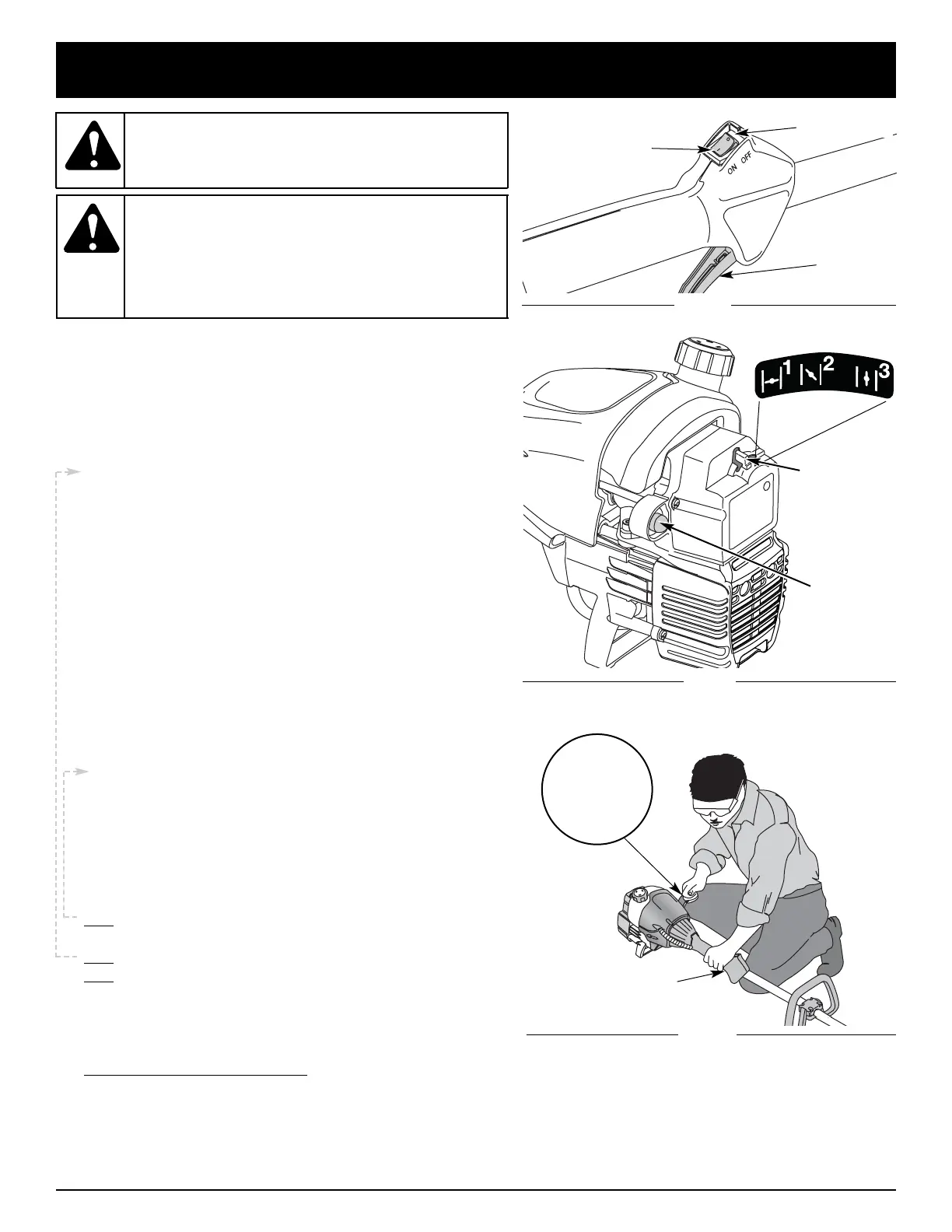 ON OFF

1 2 3