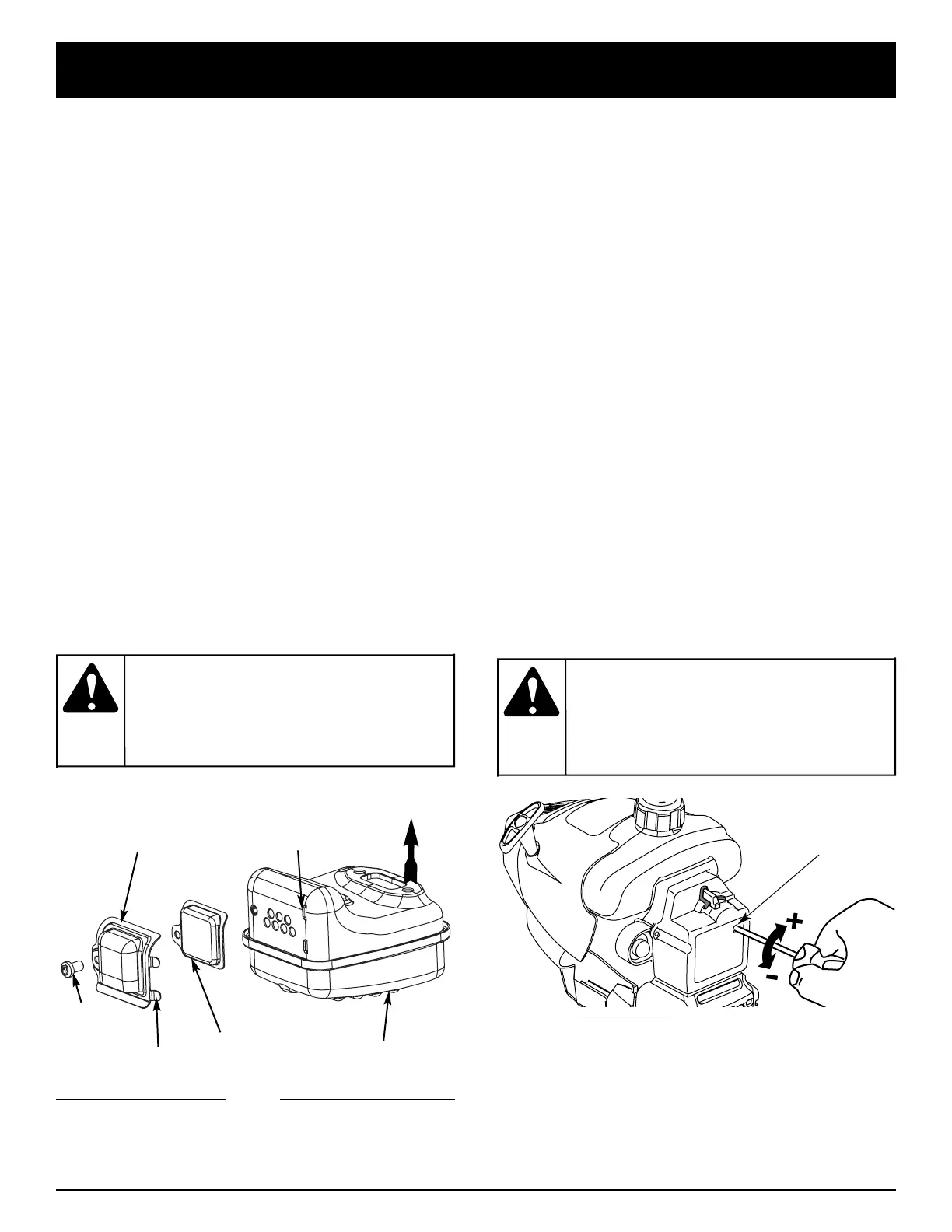 +
-