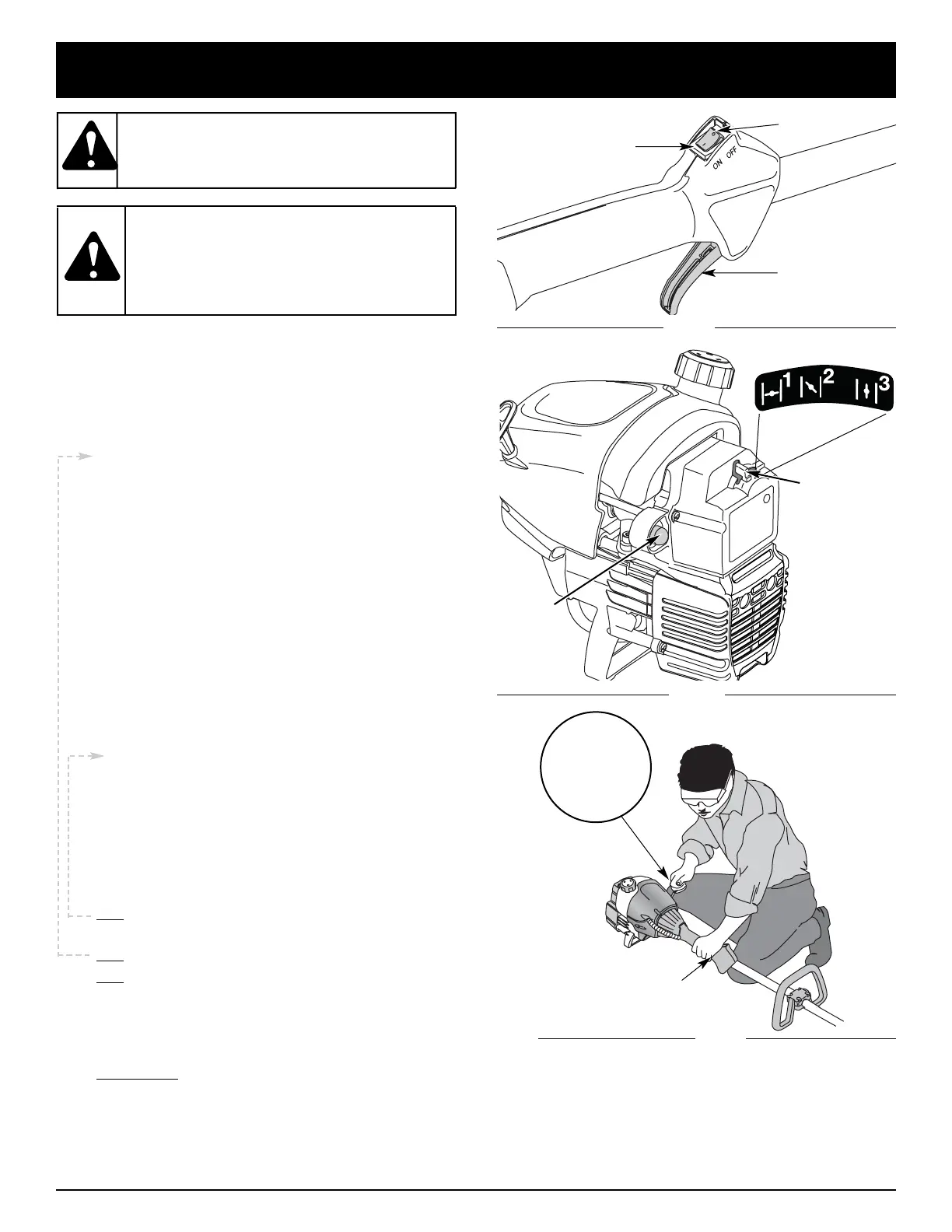 ON OFF

1 2 3