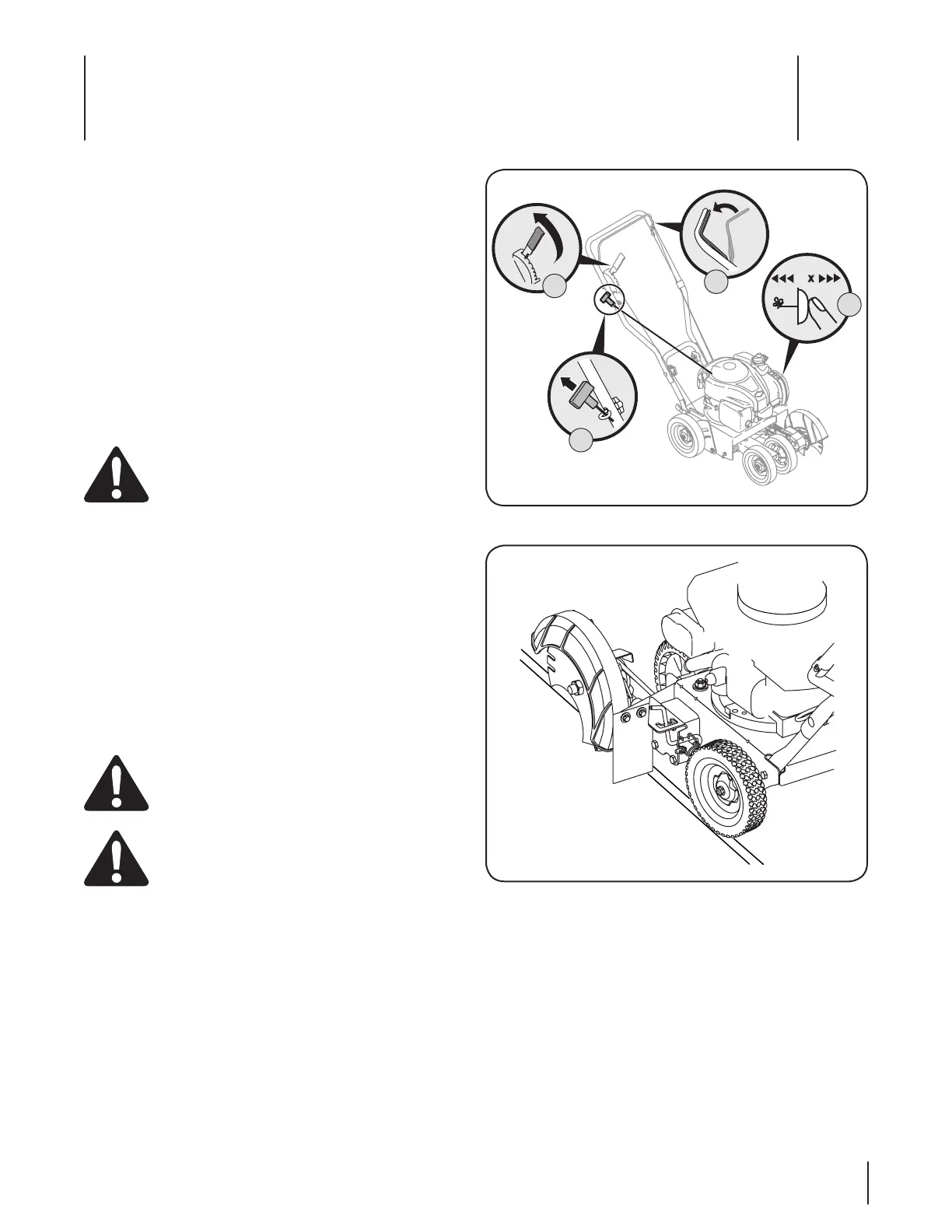 x