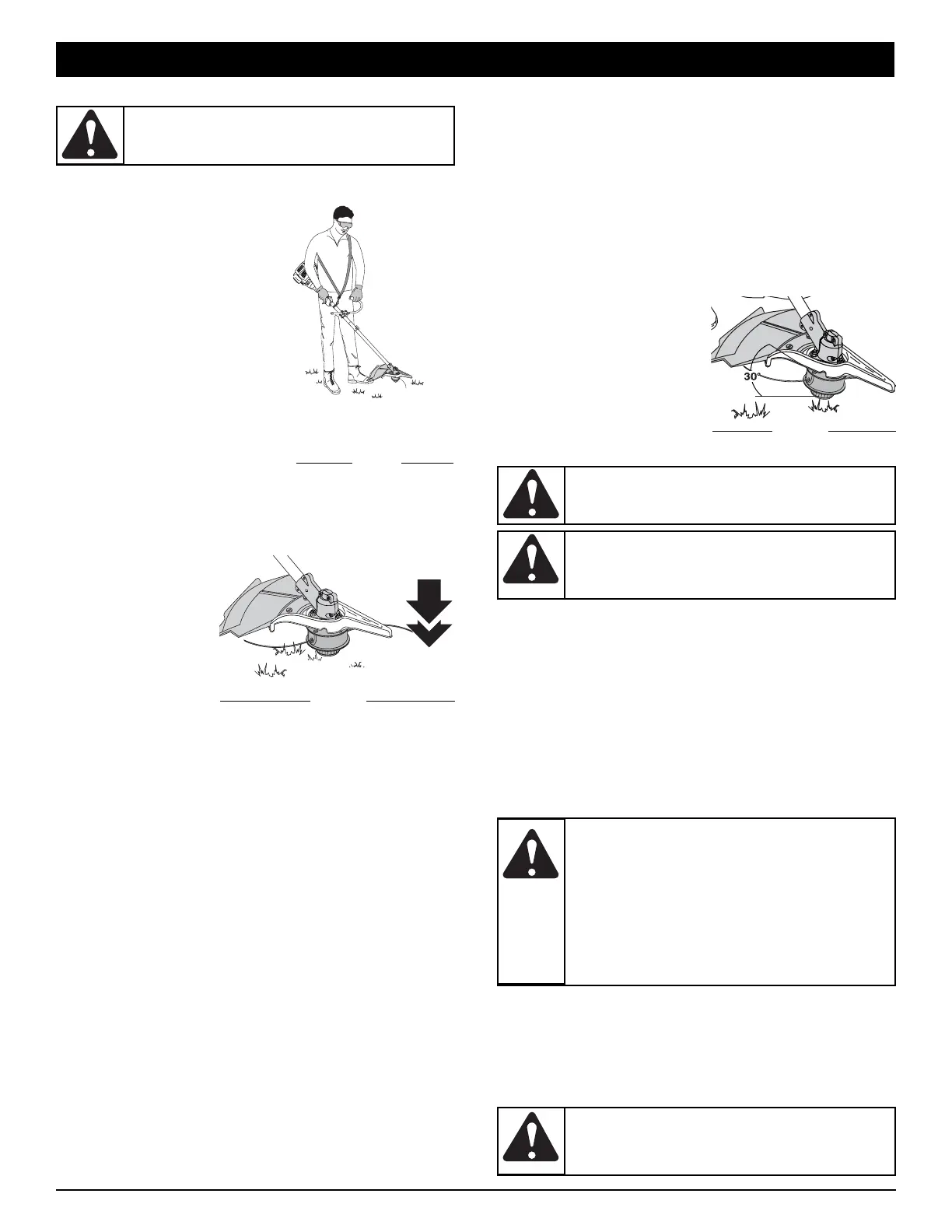 30°