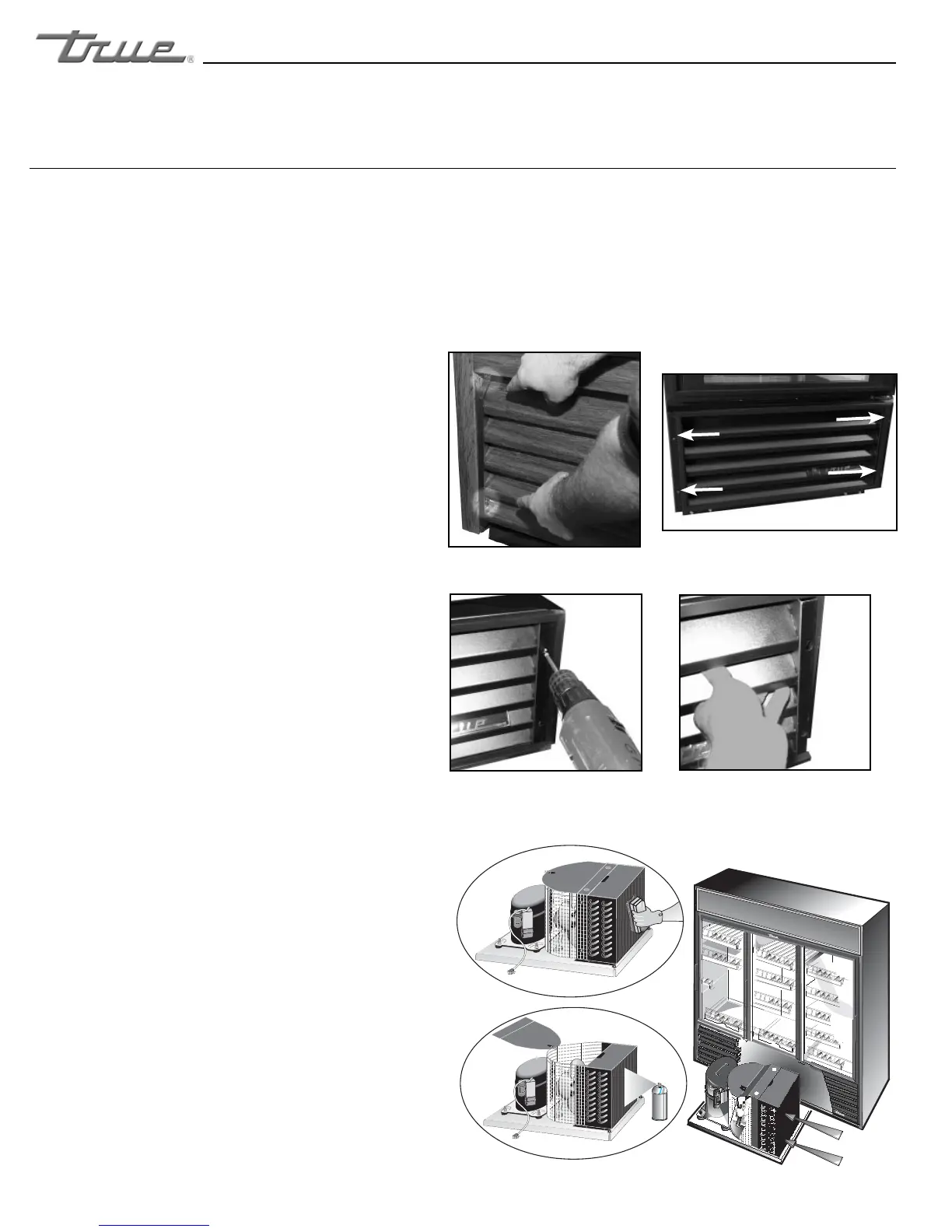 True®