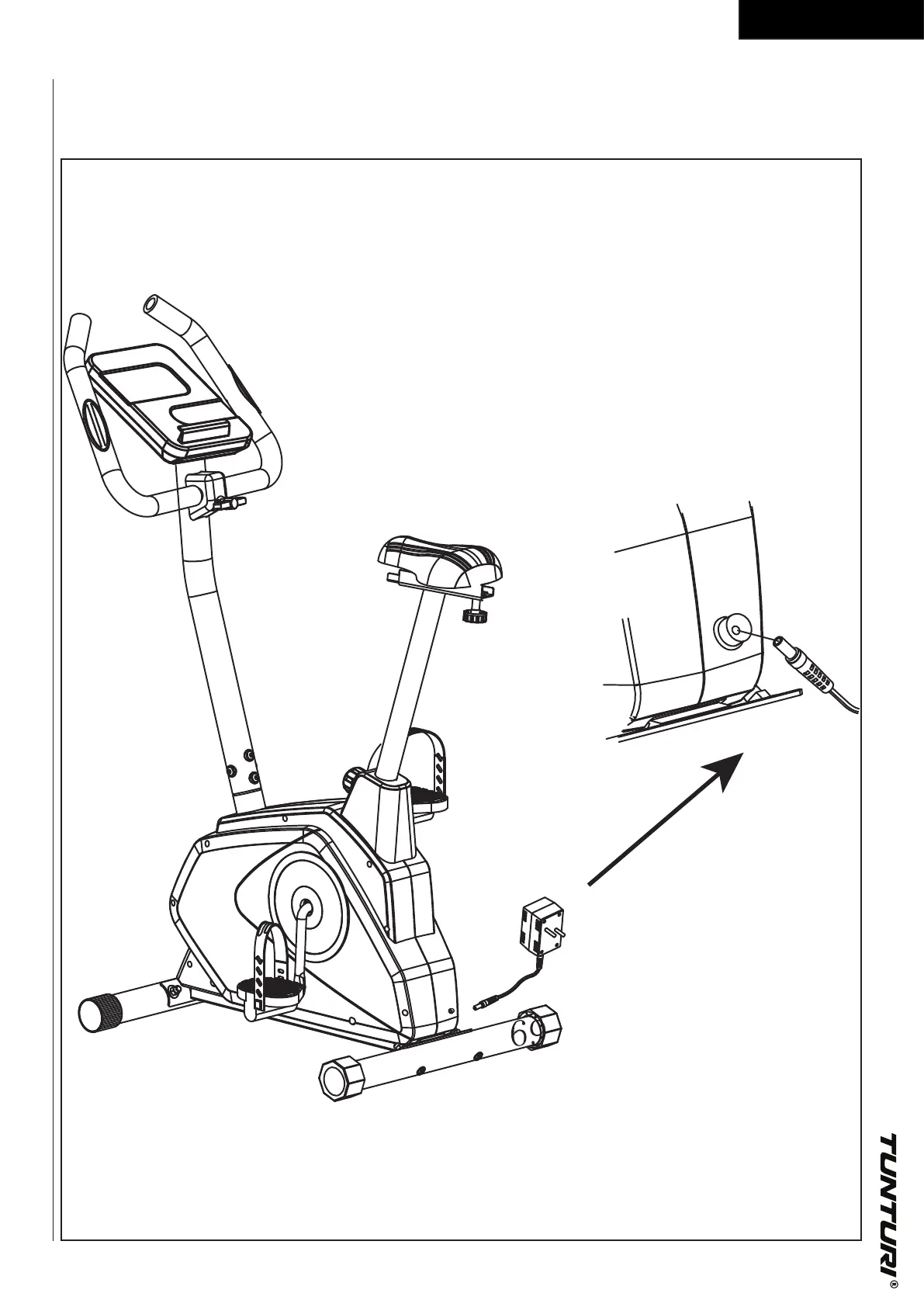 TUNTURI®