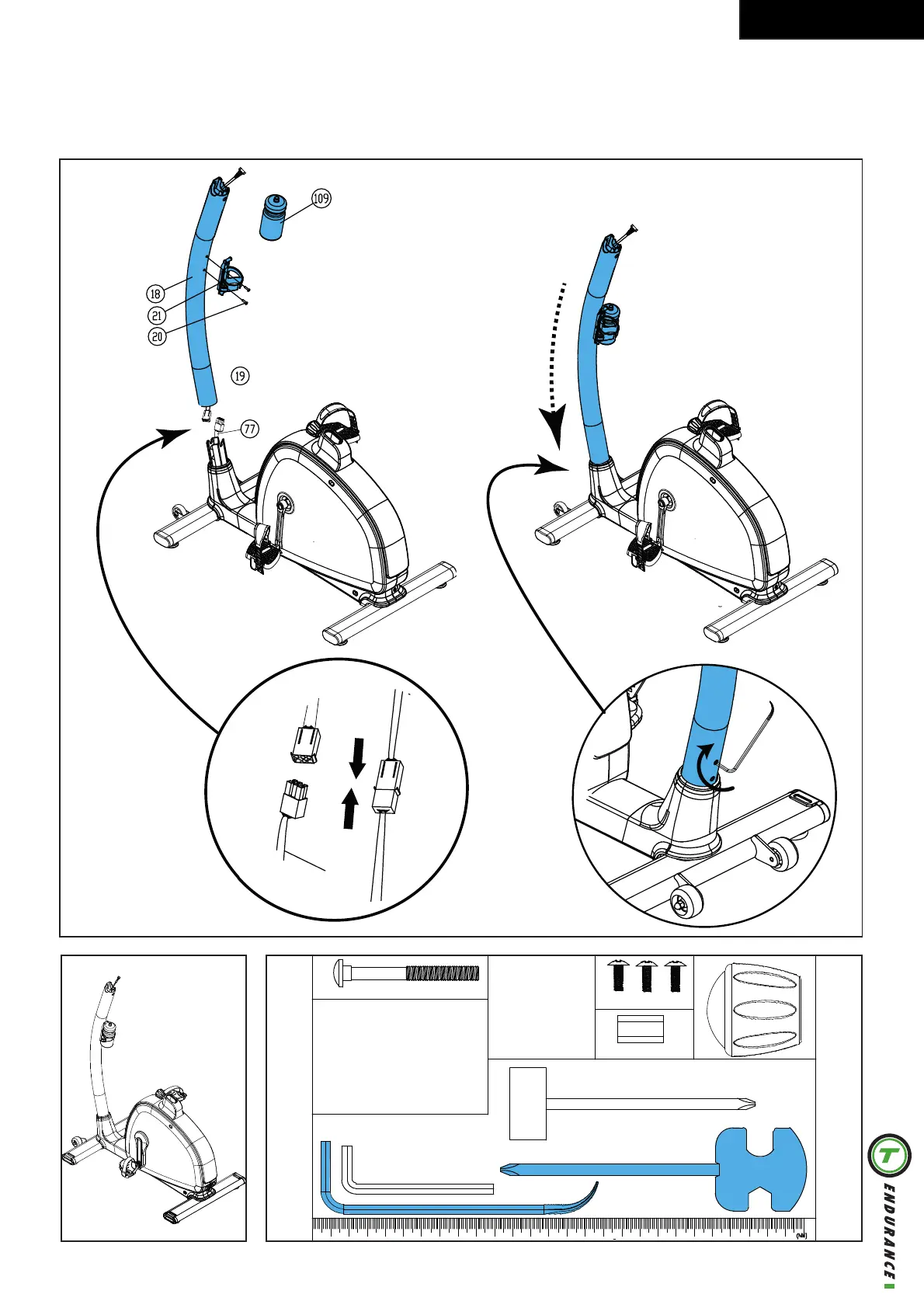 109

18

21

20

19

77

(MM)

T

ENDURANCE