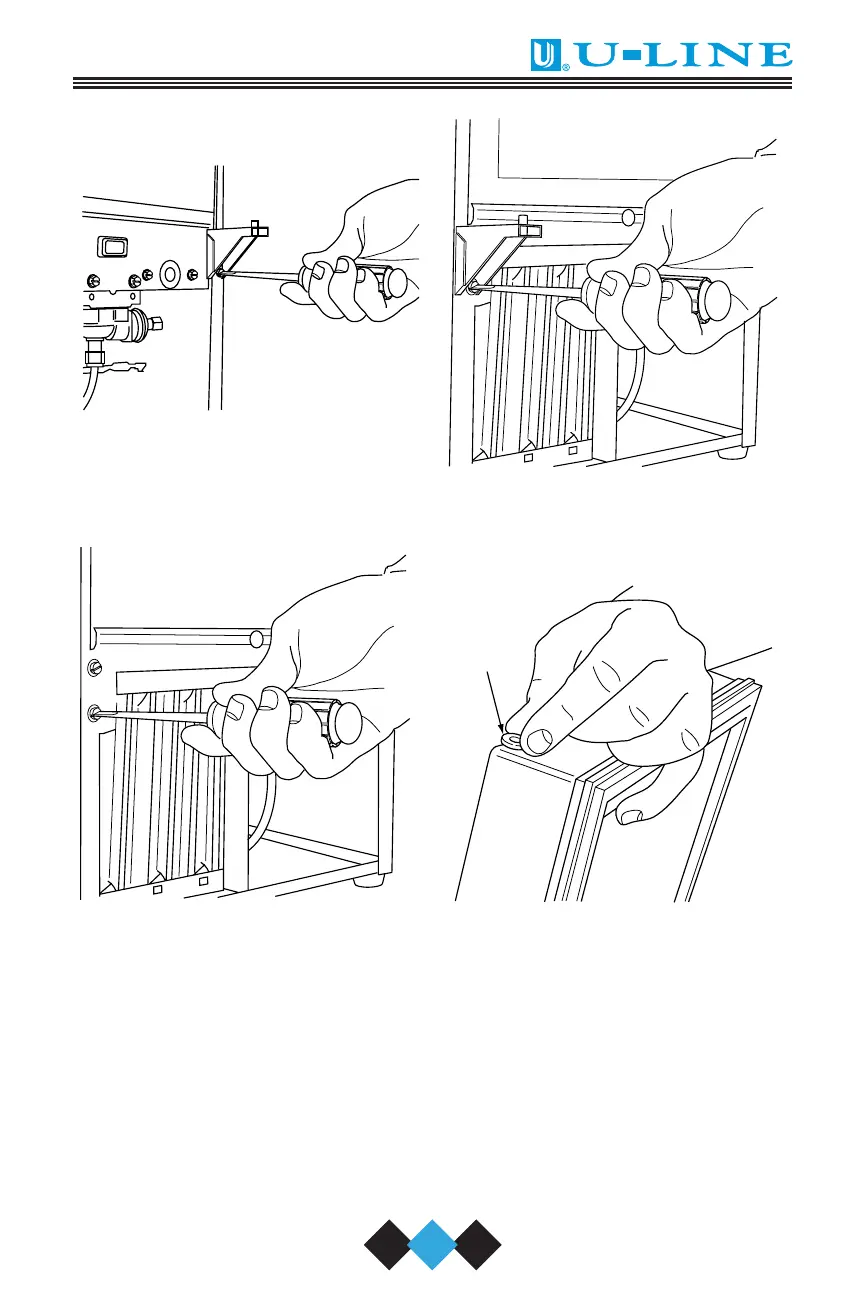 U-LINE