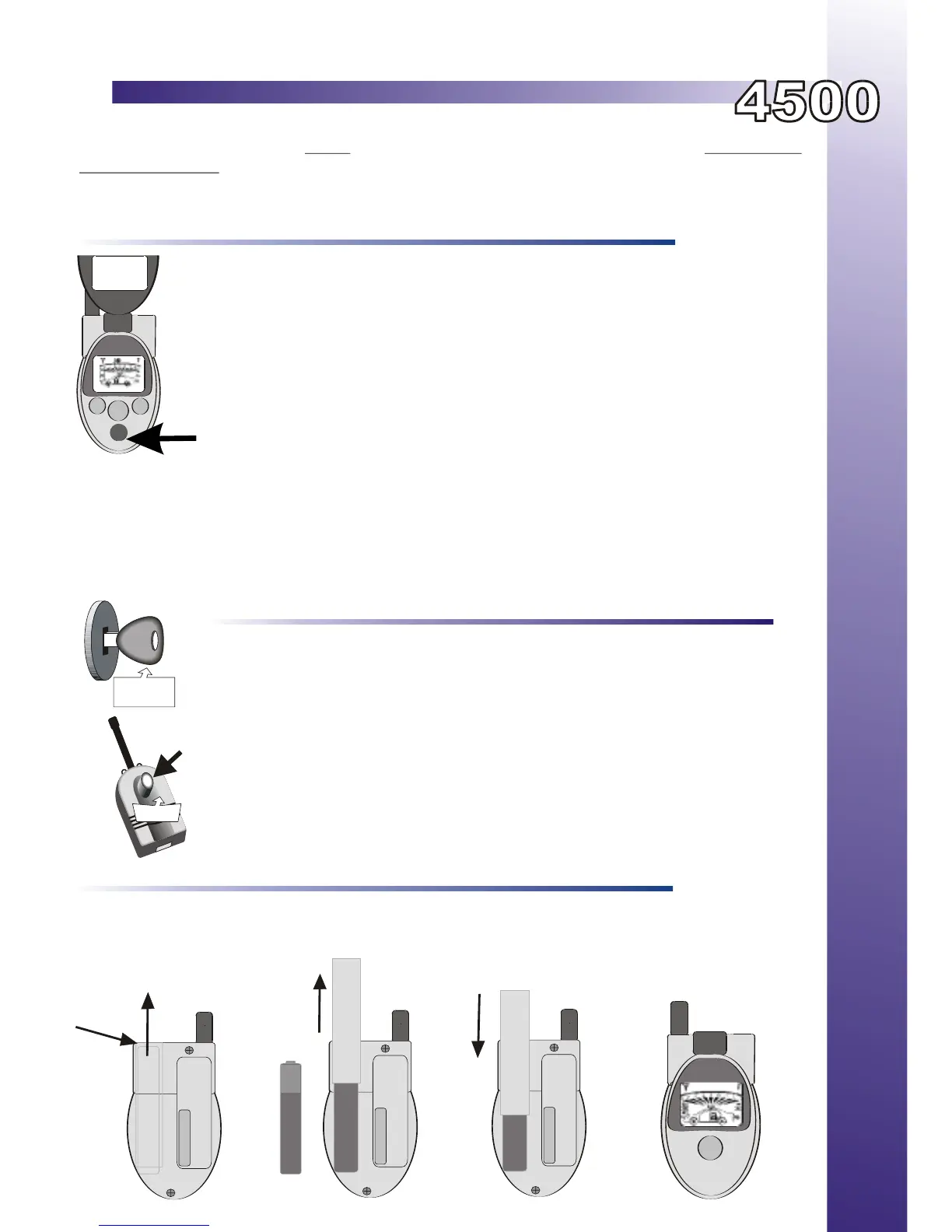 4500