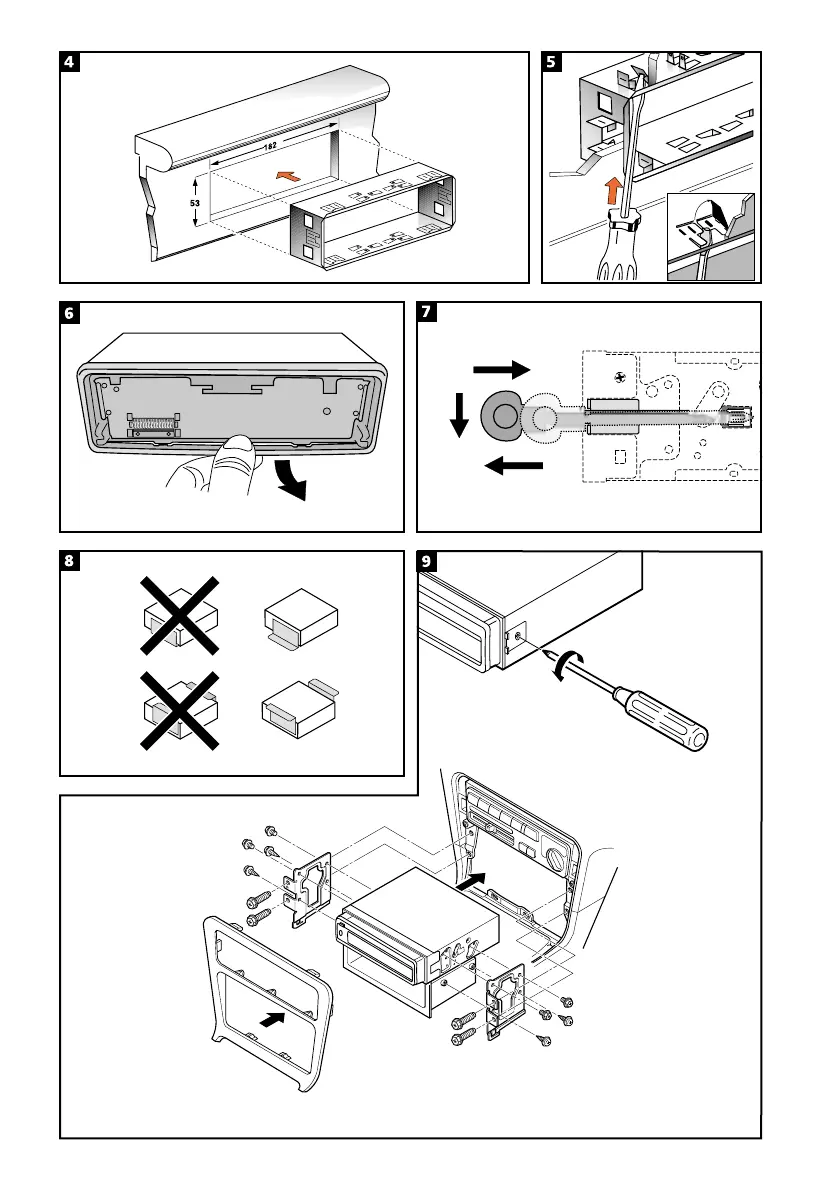 4

182

53

5

6

7

8

9