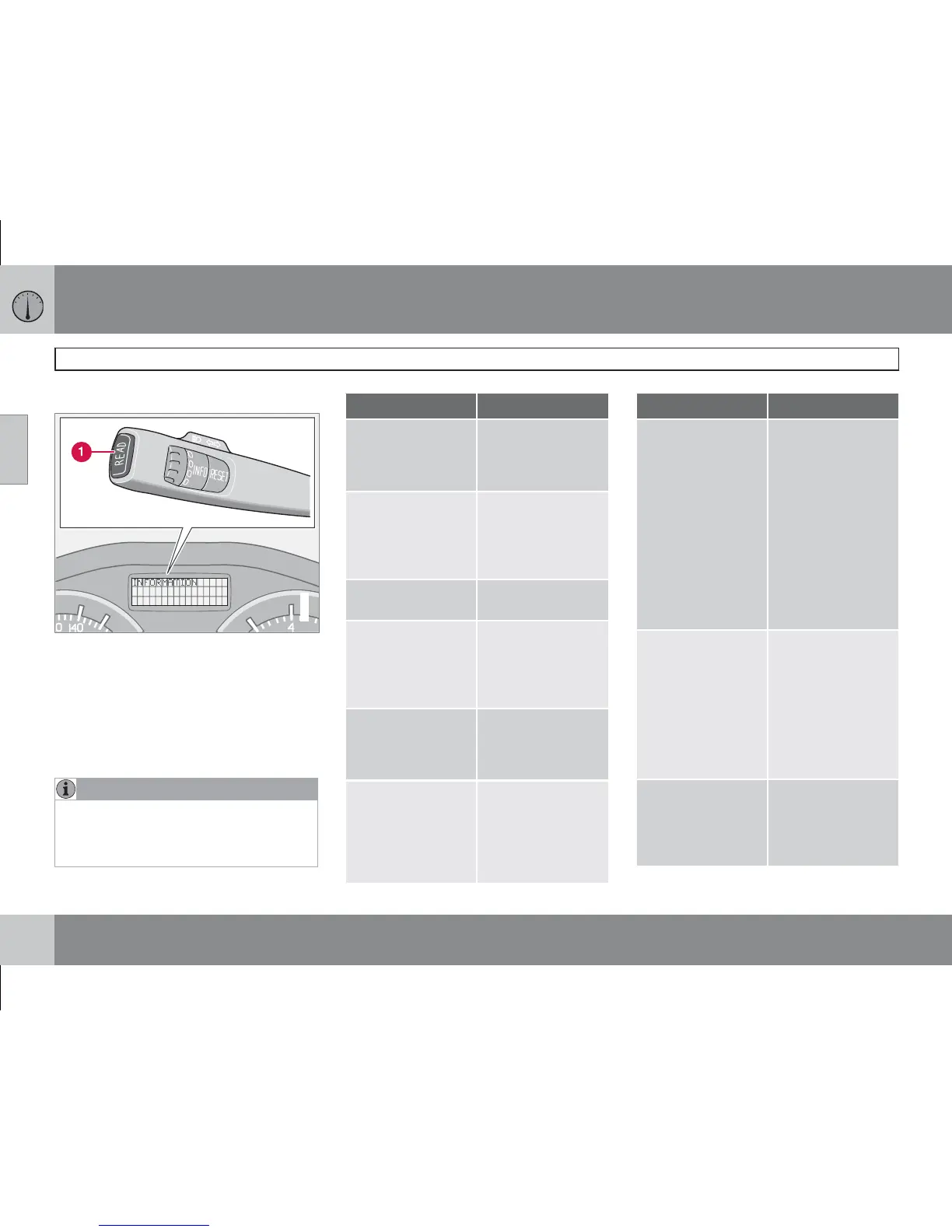 1

READ

INFO

RESET

INFORMATION

0 140

4