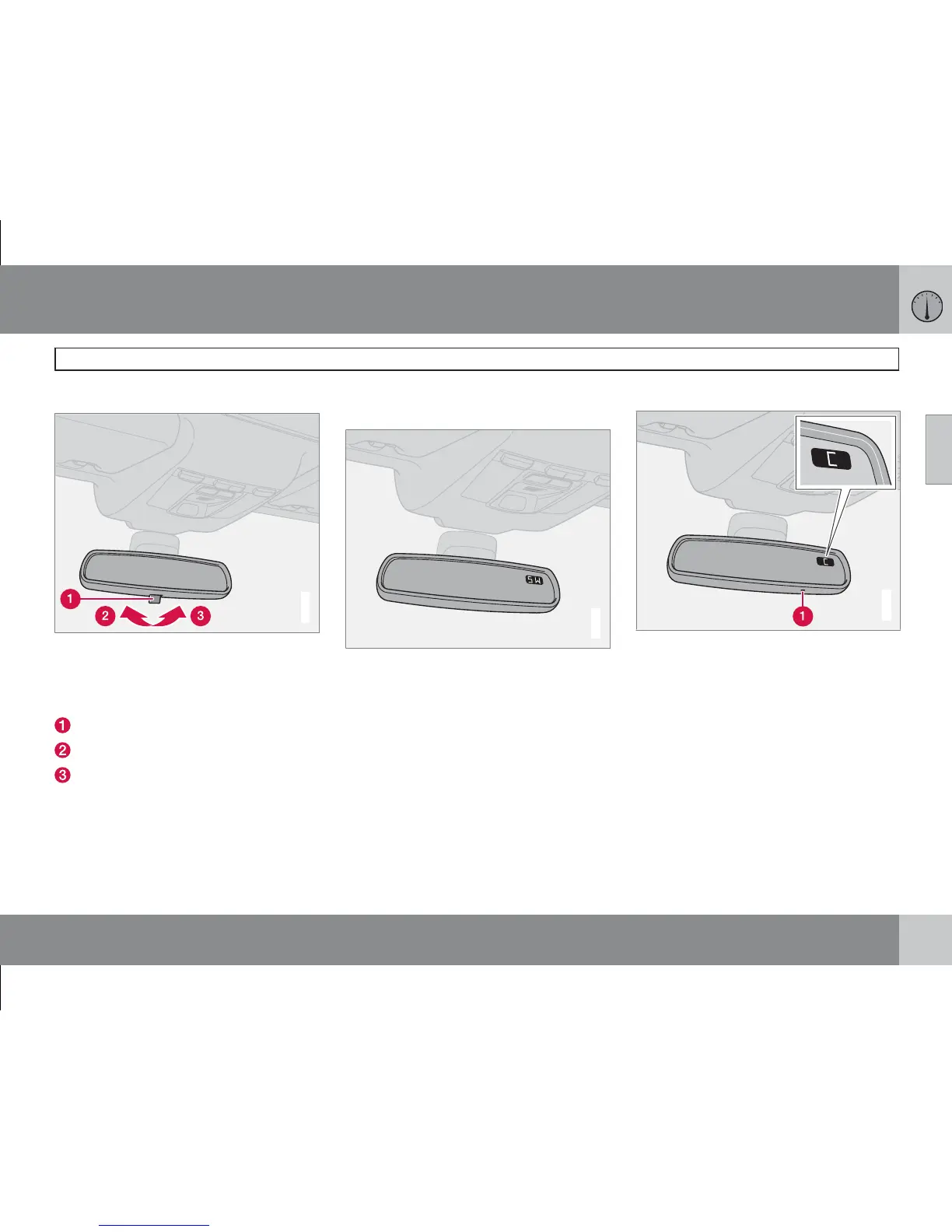 1
2
3

SW

C

1

1
2
3