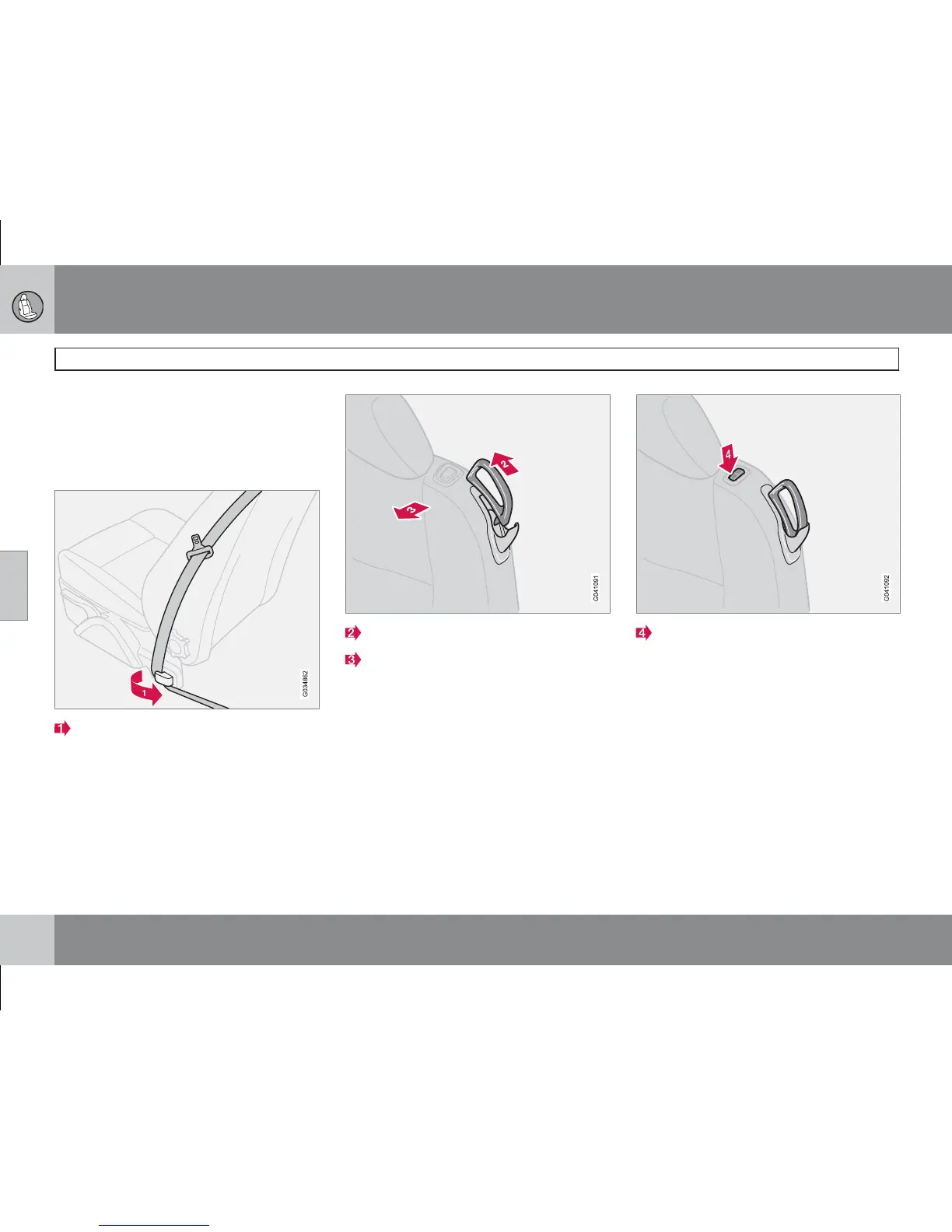 1

G034862

2

3

G041091

2

3

4

G041092

4