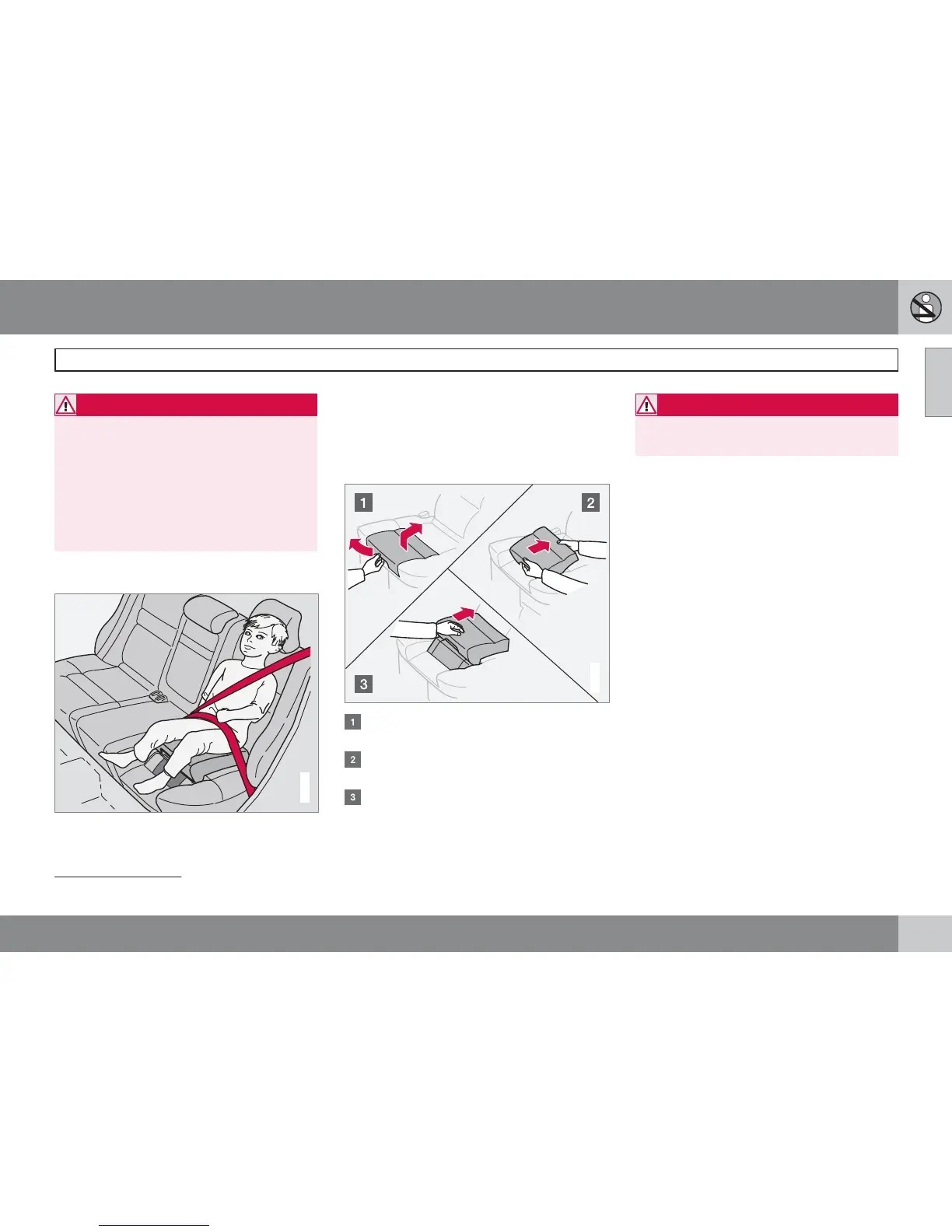 1

2

3

1

2

3