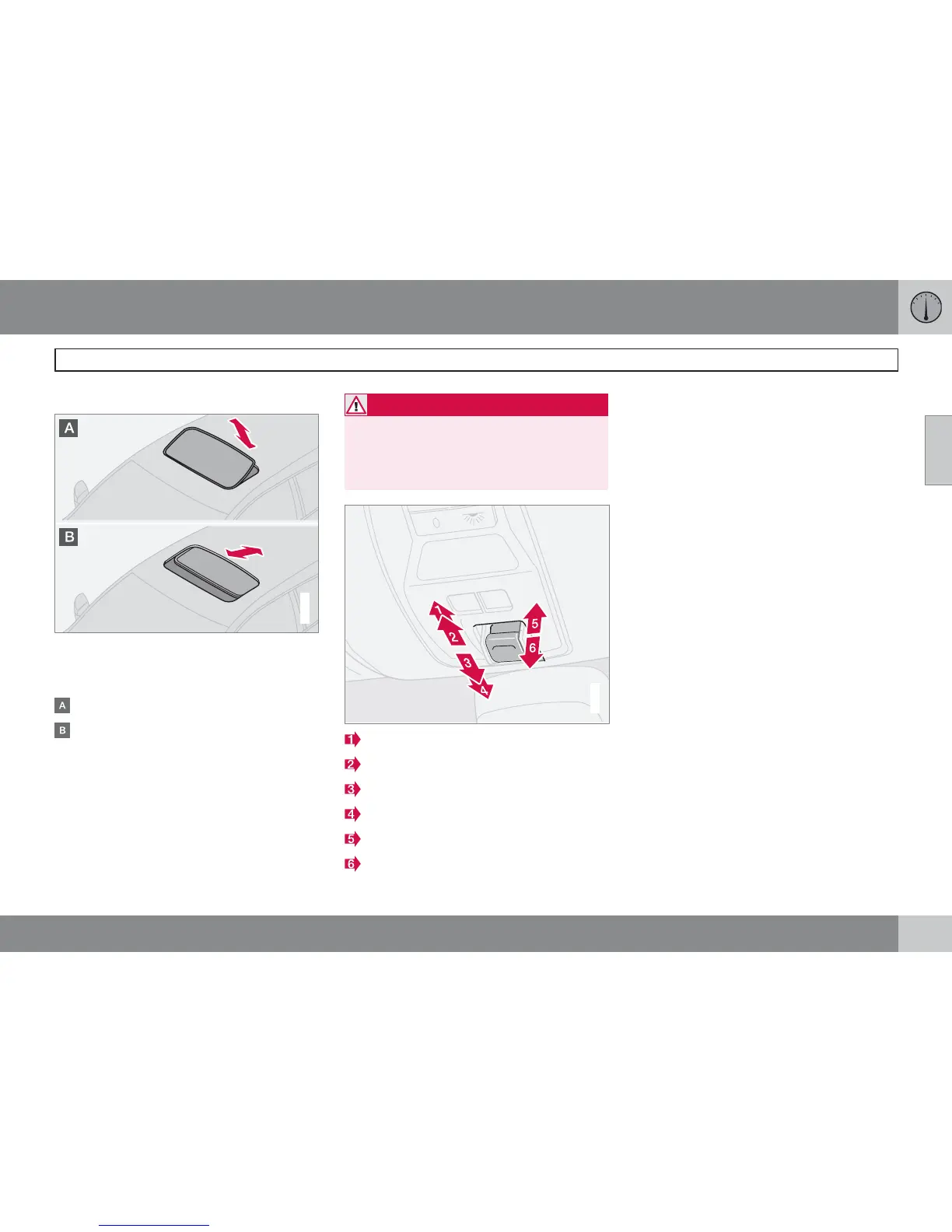 A

B

A

B

1
2
3
4
5
6

1
2
3
4
5
6