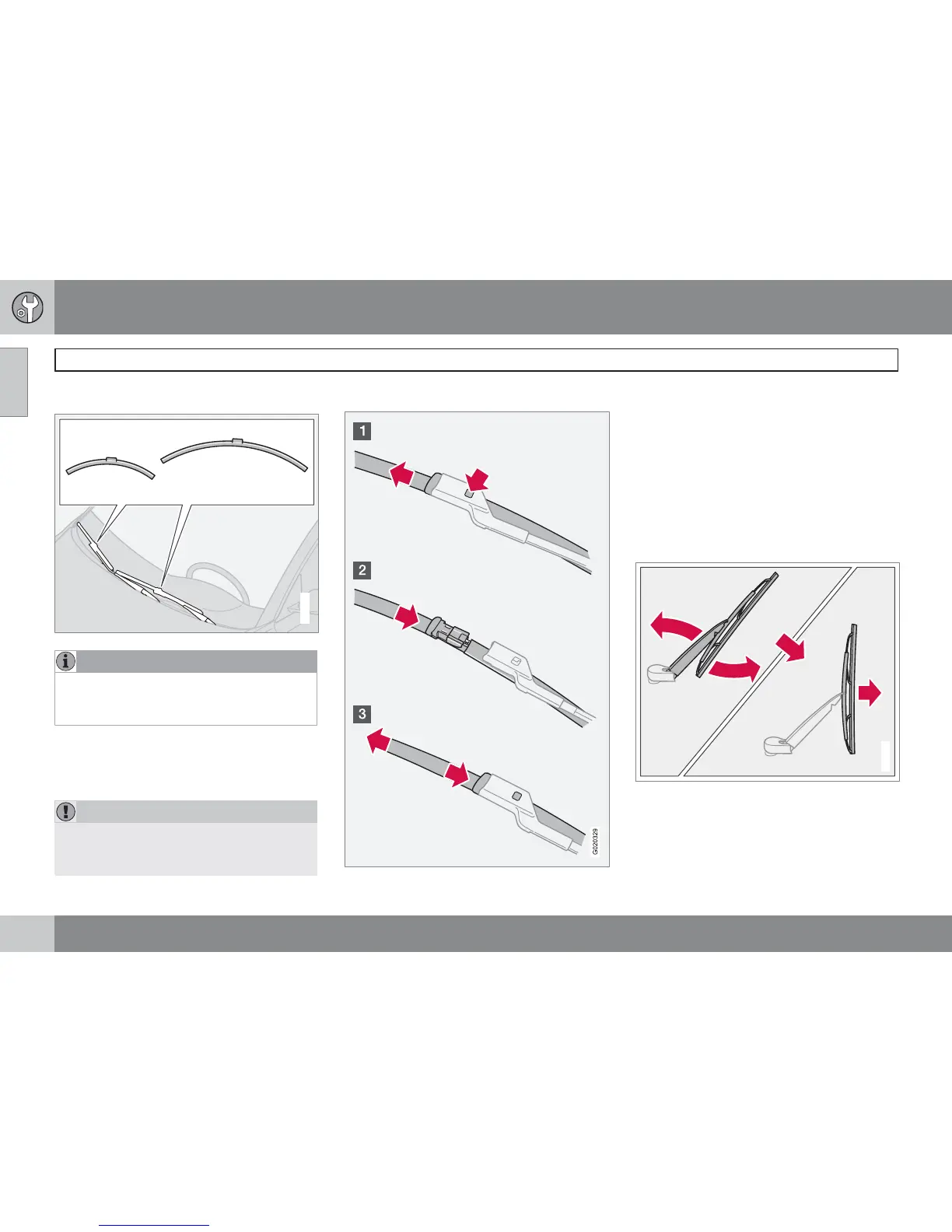 1

2

3

G020329