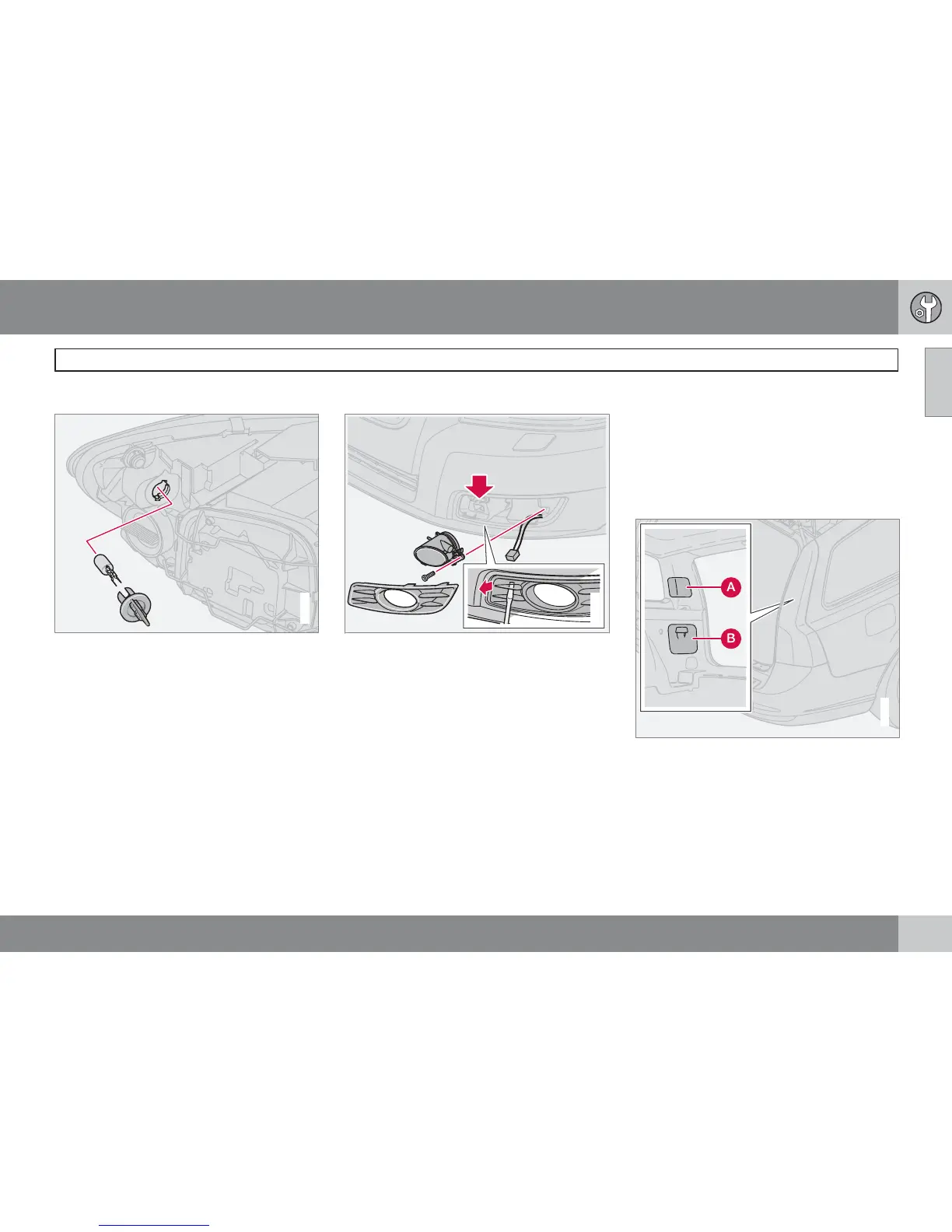 A

B