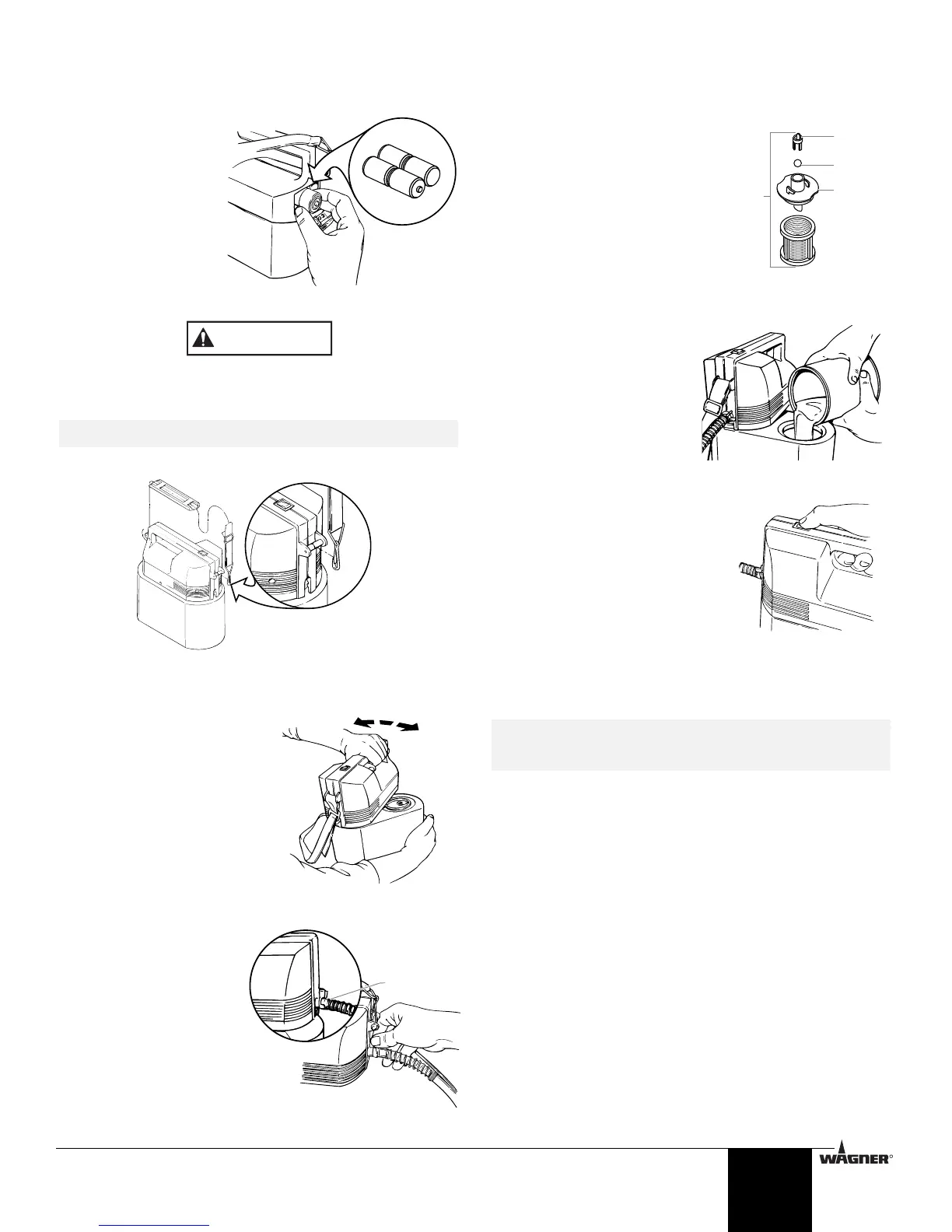 WAGNER®