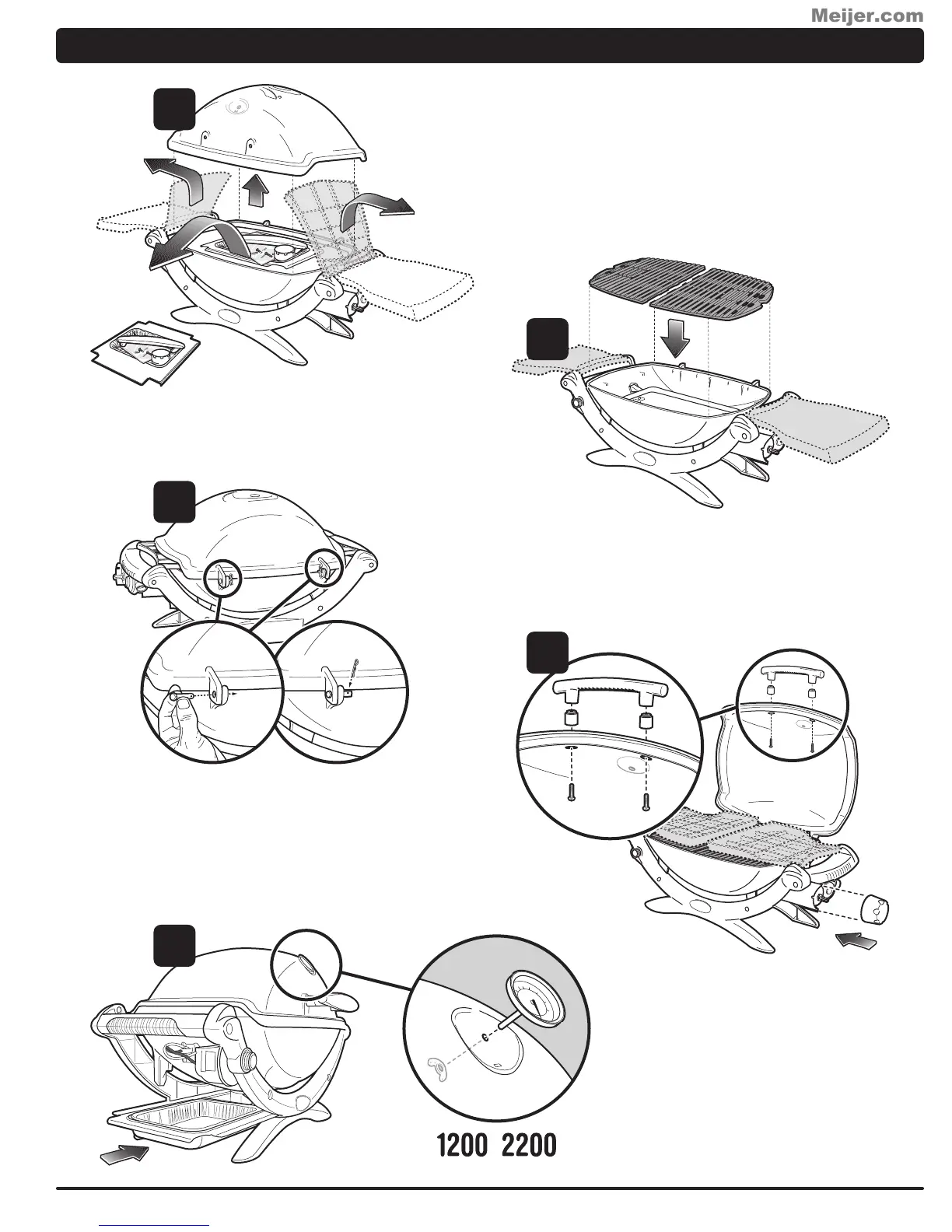 Meijer.com

1200 2200