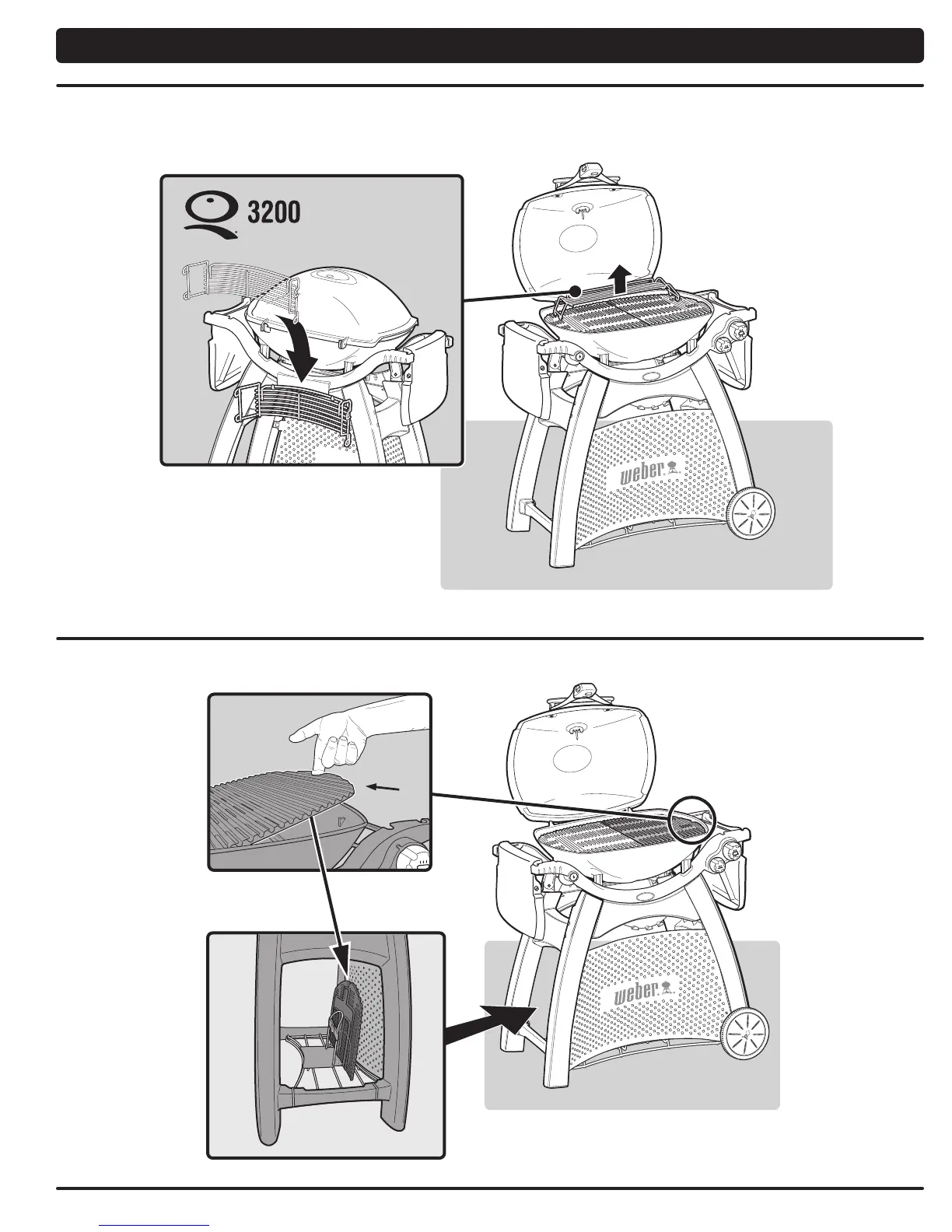 3200

weber

weber