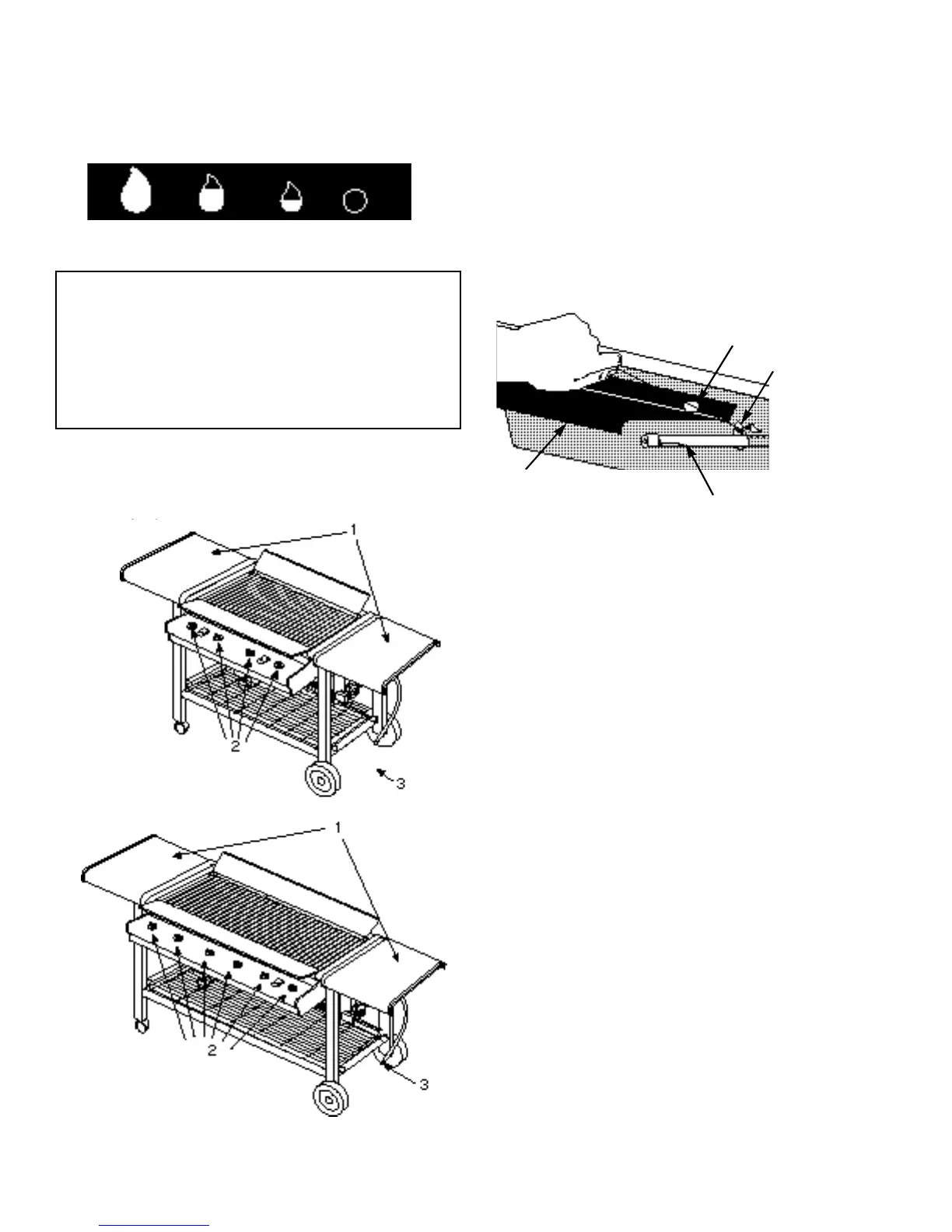 1

2

3

1

2

3