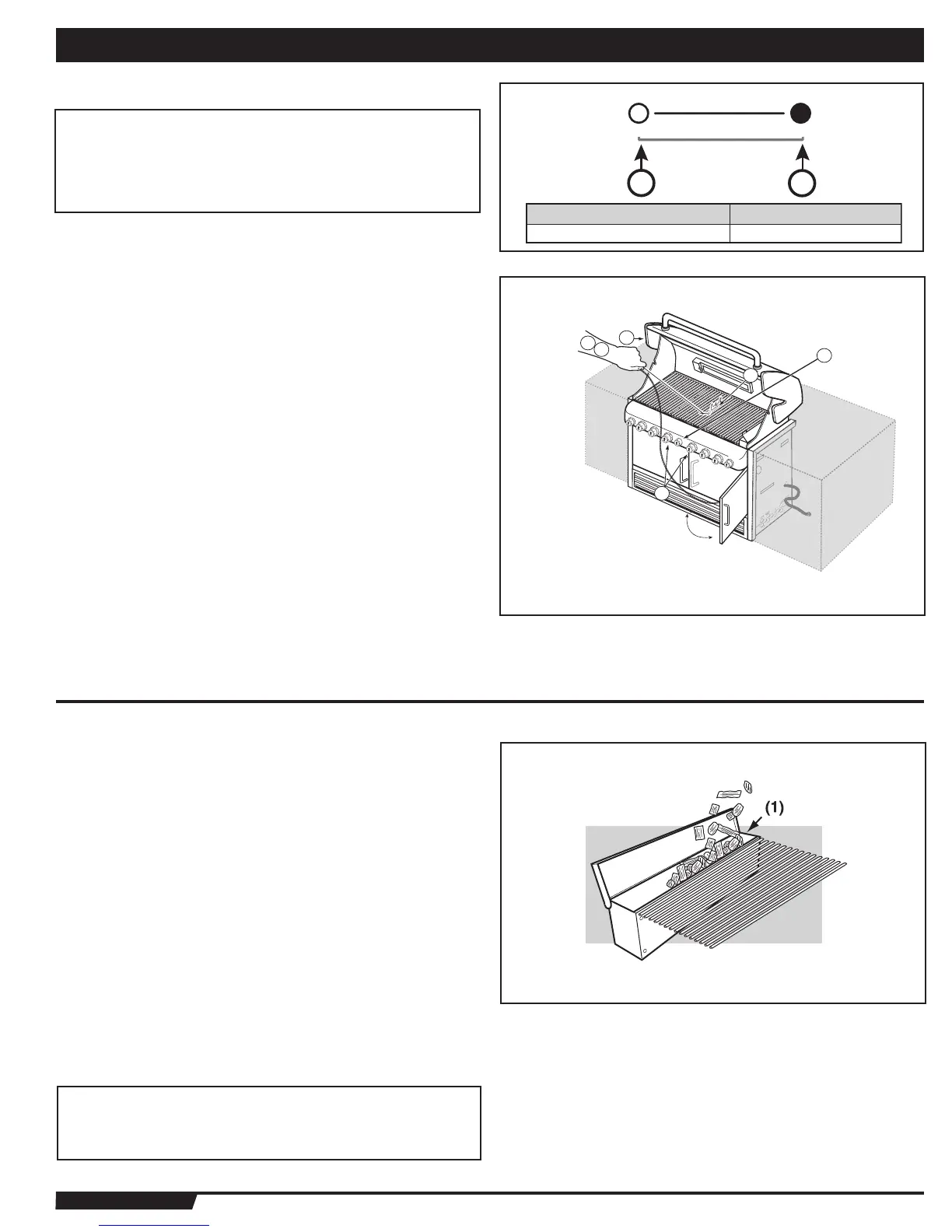 (1)