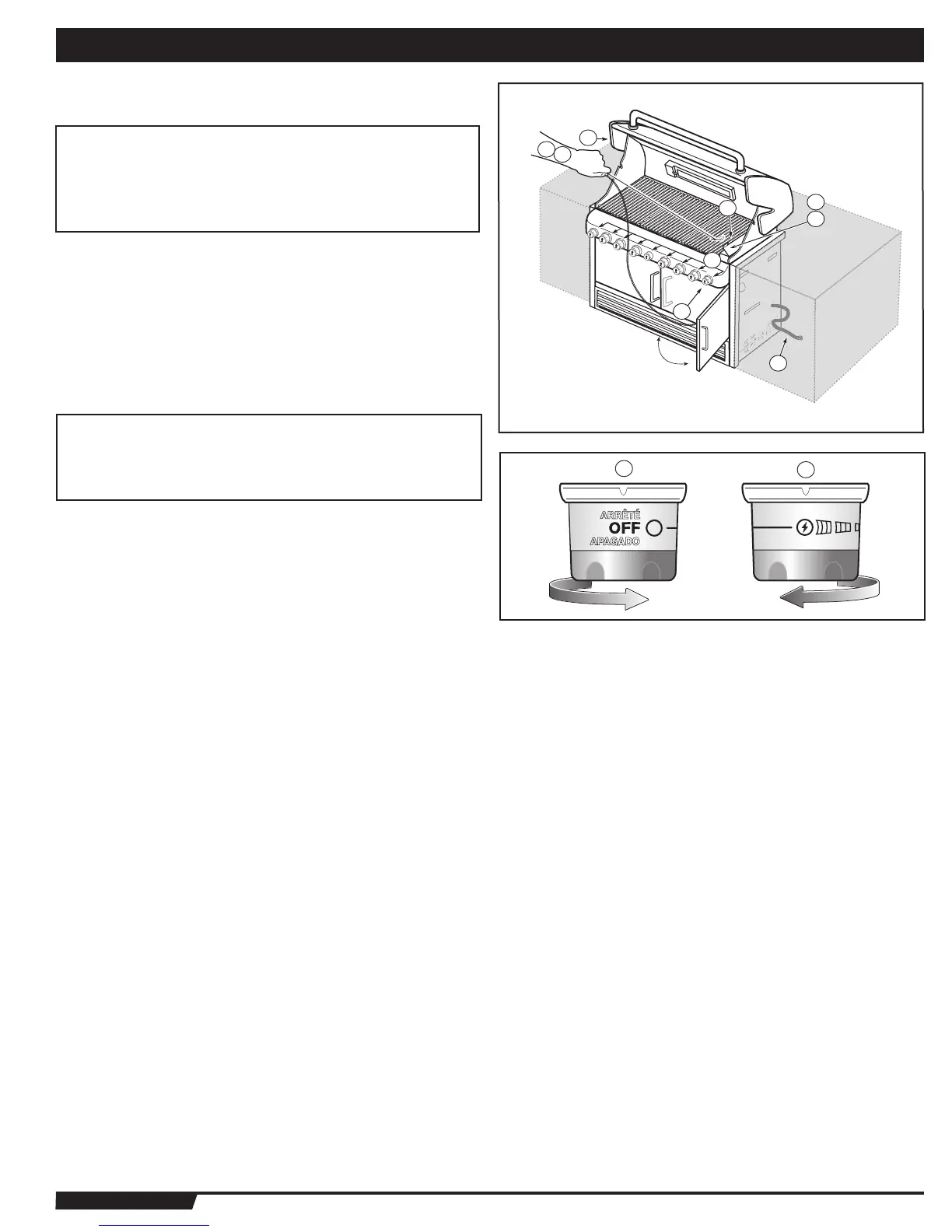 ARRÊTÉ
OFF
APAGADO