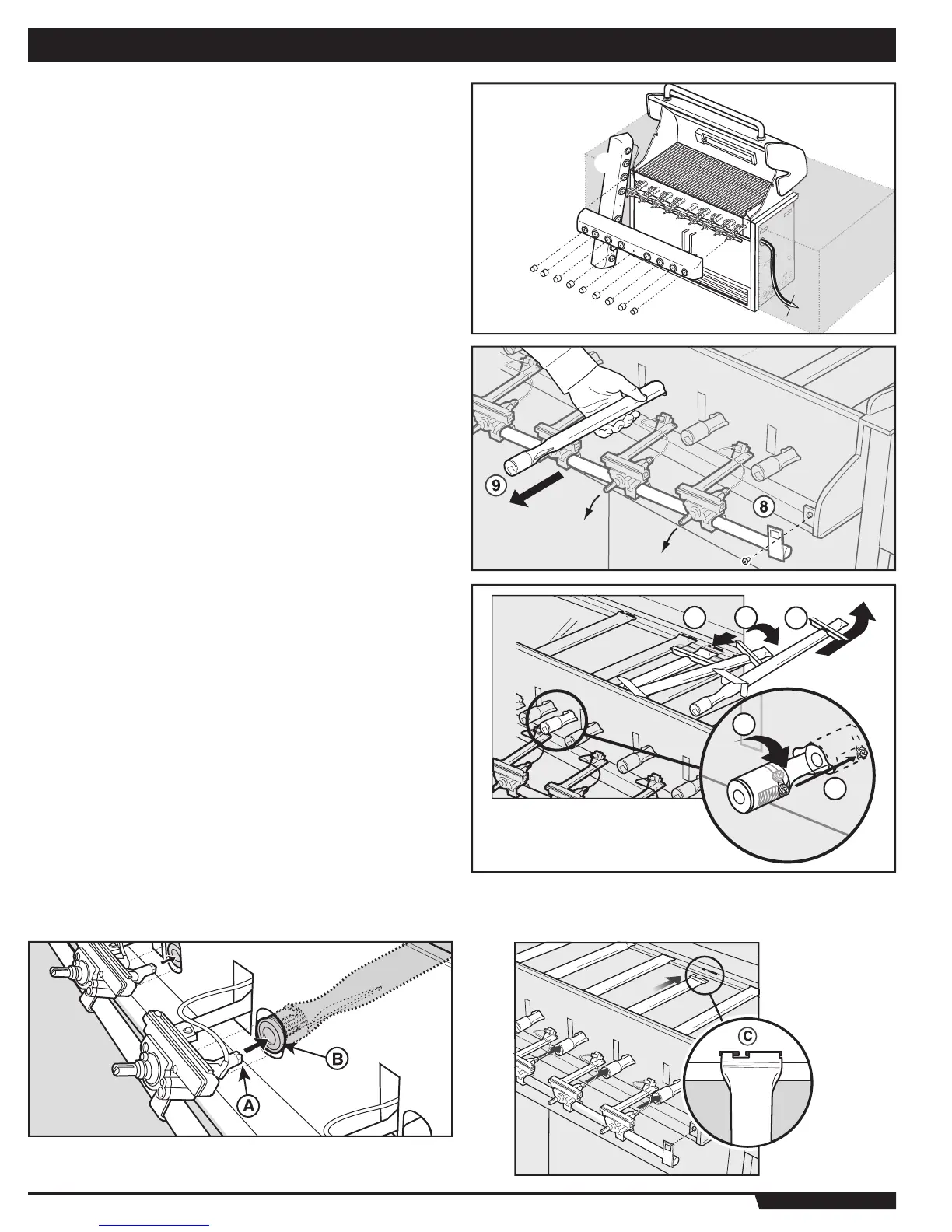 9

8

B

A

C