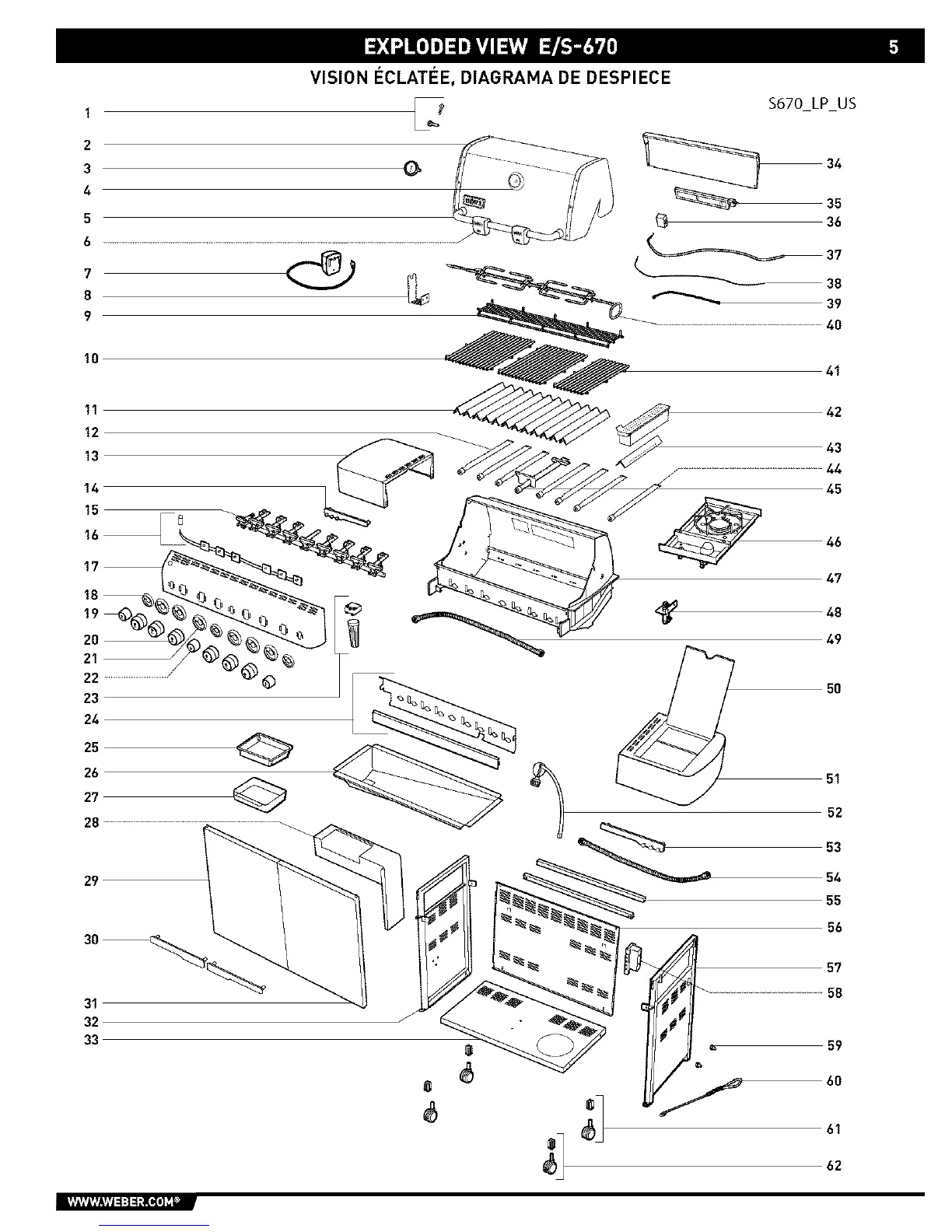 EXPLODED VIEW E/S-670

5

VISION ÉCLATÉE, DIAGRAMA DE DESPIECE

S670_LP_US

1
2
3
4
5
6
7
8
9
10
11
12
13
14
15
16
17
18
19
20
21
22
23
24
25
26
27
28
29
30
31
32
33

34
35
36
37
38
39
40
41
42
43
44
45
46
47
48
49
50
51
52
53
54
55
56
57
58
59
60
61
62

WWW.WEBER.COM®