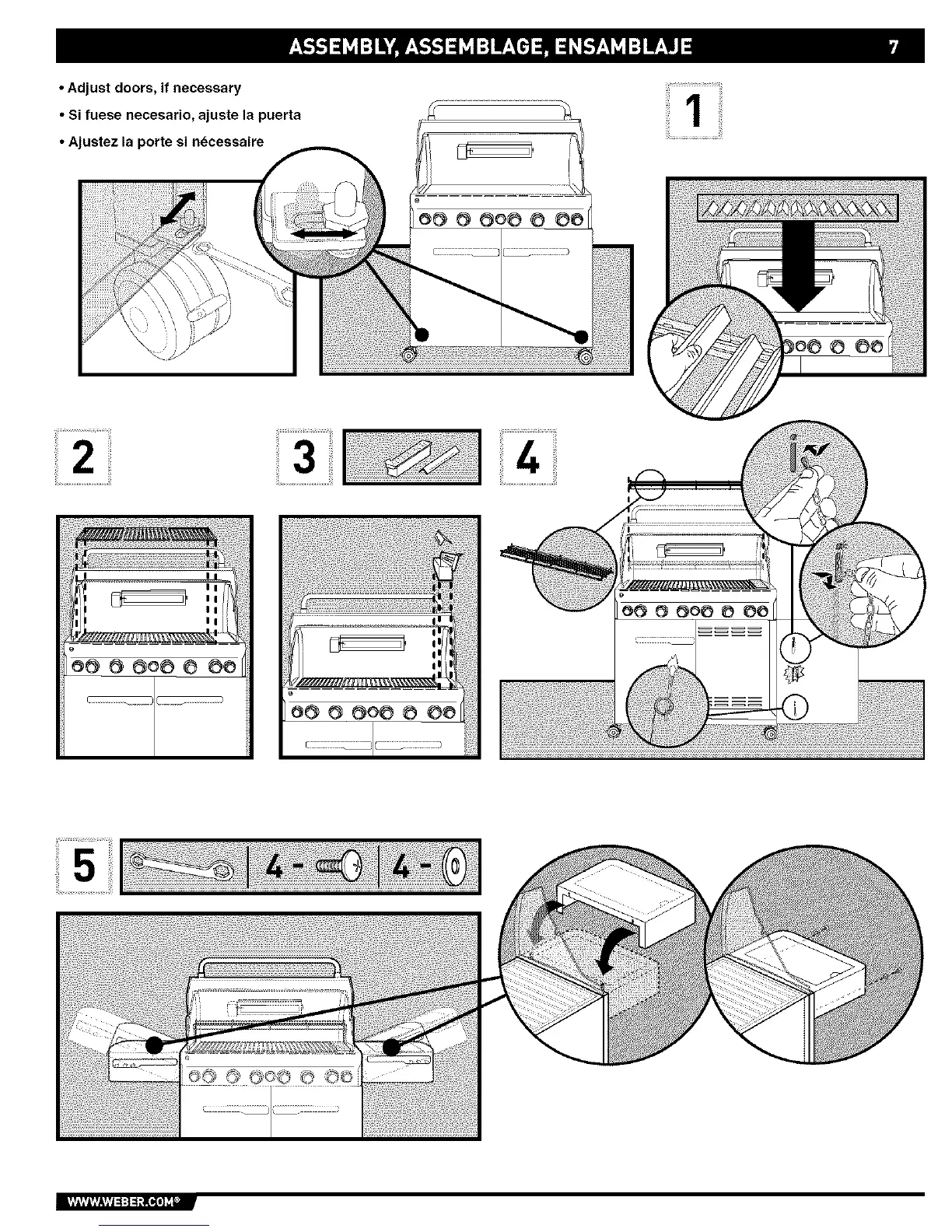 ASSEMBLY, ASSEMBLAGE, ENSAMBLAJE 7

• Adjust doors, if necessary
• Si fuese necesario, ajuste la puerta
• Ajustez la porte si nécessaire

1

2

3

4

5

4 -

4 -

WWW.WEBER.COM®