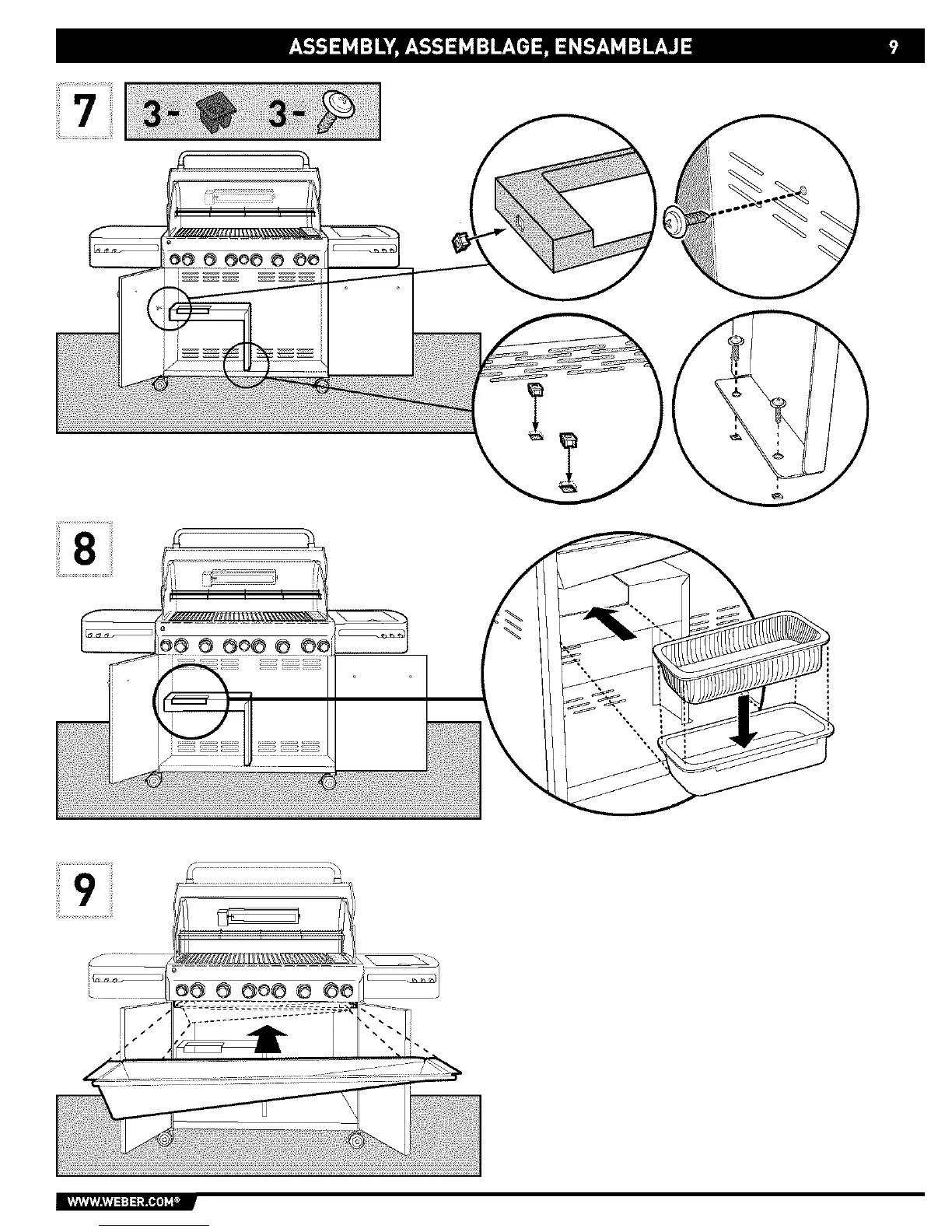 ASSEMBLY, ASSEMBLAGE, ENSAMBLAJE 9

7

3- 3-

8

9

WWW.WEBER.COM®