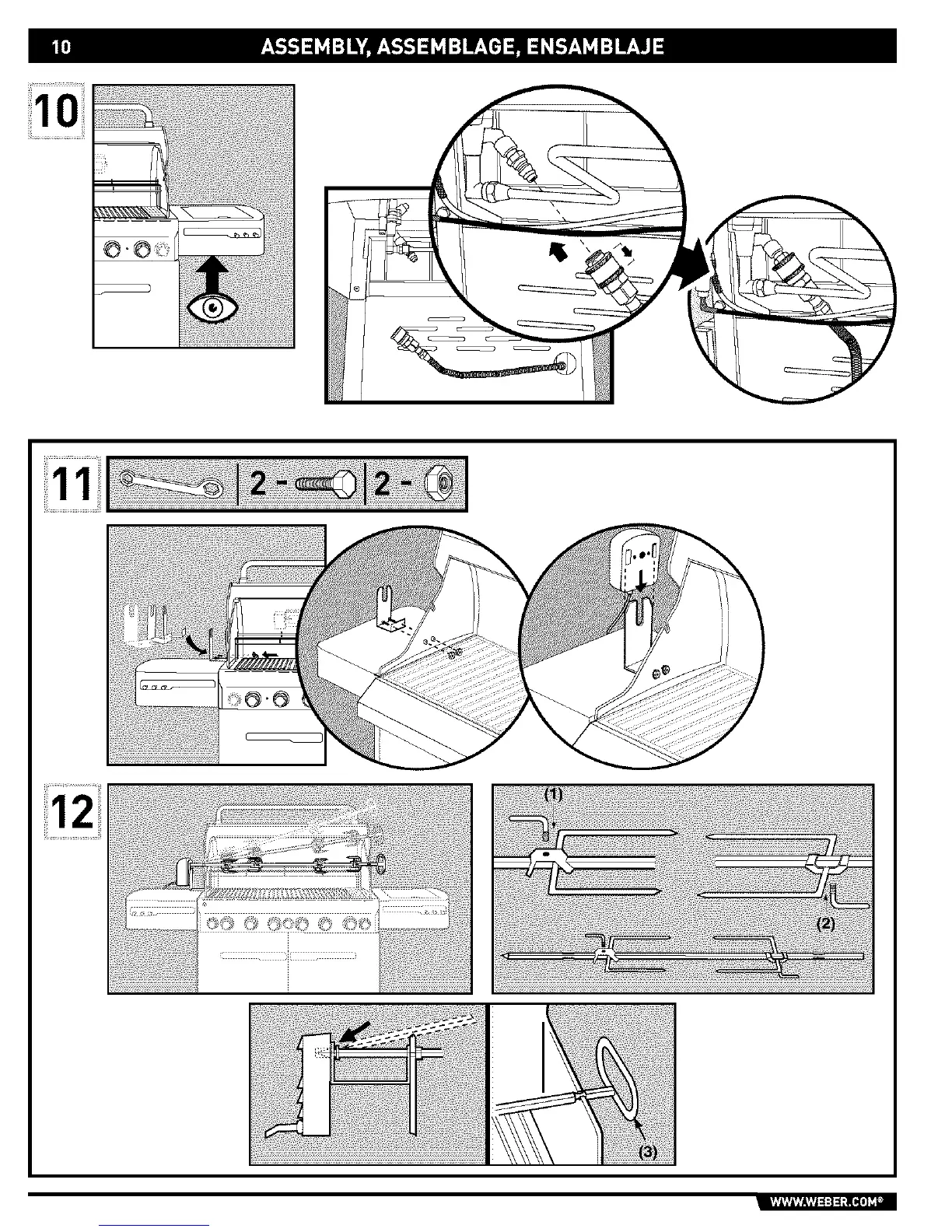 10 ASSEMBLY, ASSEMBLAGE, ENSAMBLAJE

10

11

2 -

2 -

12

(1)

(2)

(3)

WWW.WEBER.COM®