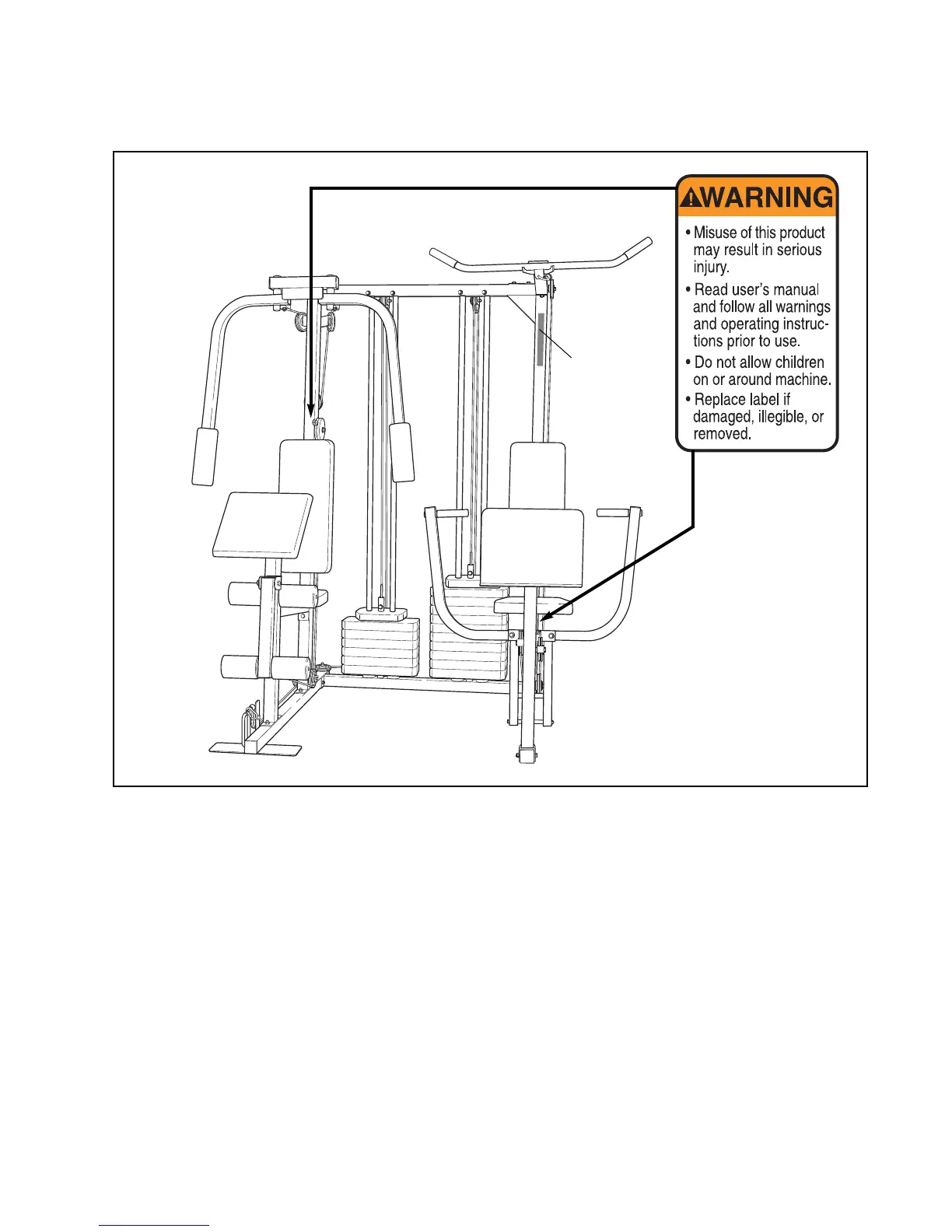 WARNING

• Misuse of this product may result in serious injury.

• Read user's manual and follow all warnings and operating instructions prior to use.

• Do not allow children on or around machine.

• Replace label if damaged, illegible, or removed.