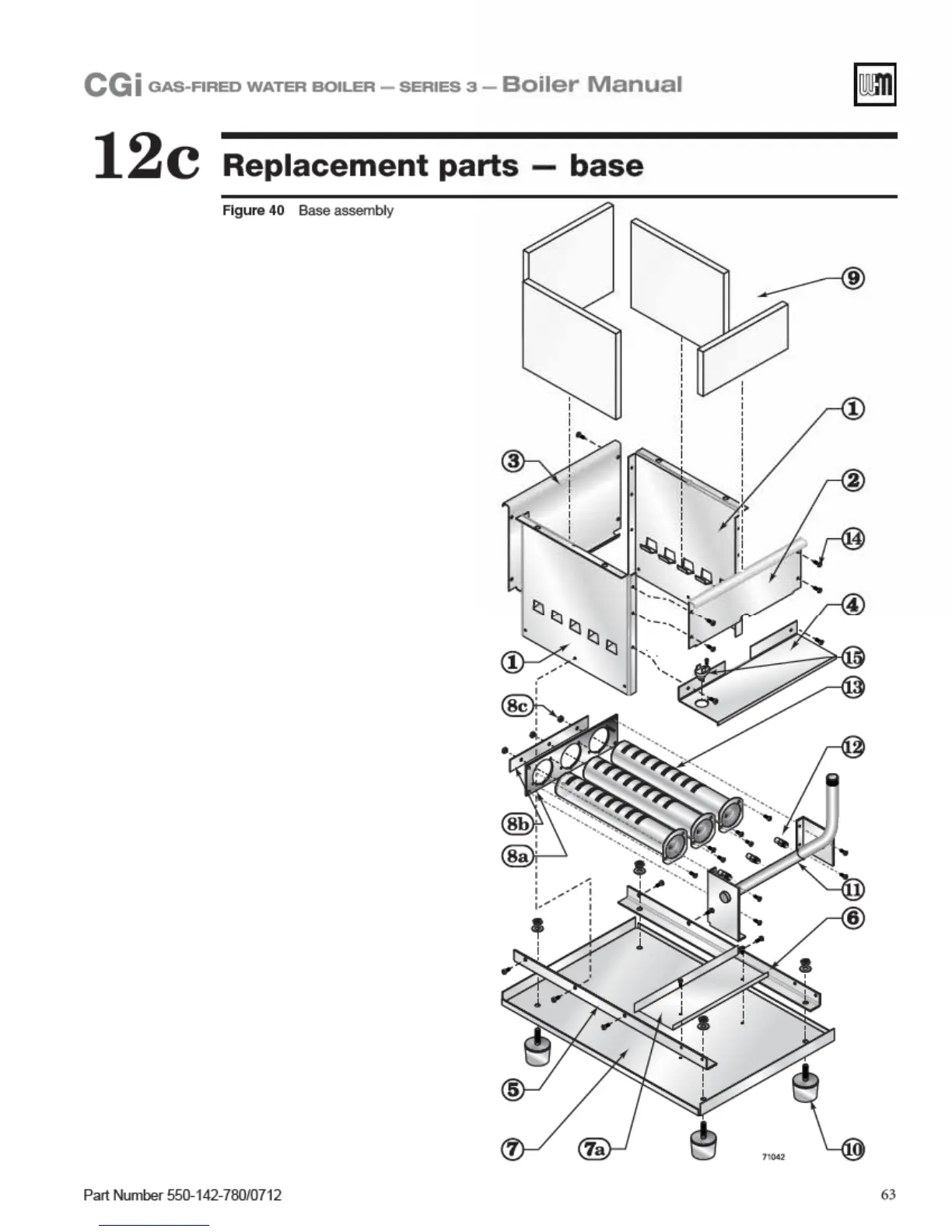 CGi GAS-FIRED WATER BOILER — SERIES 3 — Boiler Manual

WM

12c Replacement parts — base

Figure 40 Base assembly

9
1
3
2
14
4
15
1
13
8c
12
8b
8a
11
6
5
7
7a
10
71042

Part Number 550-142-780/0712

63