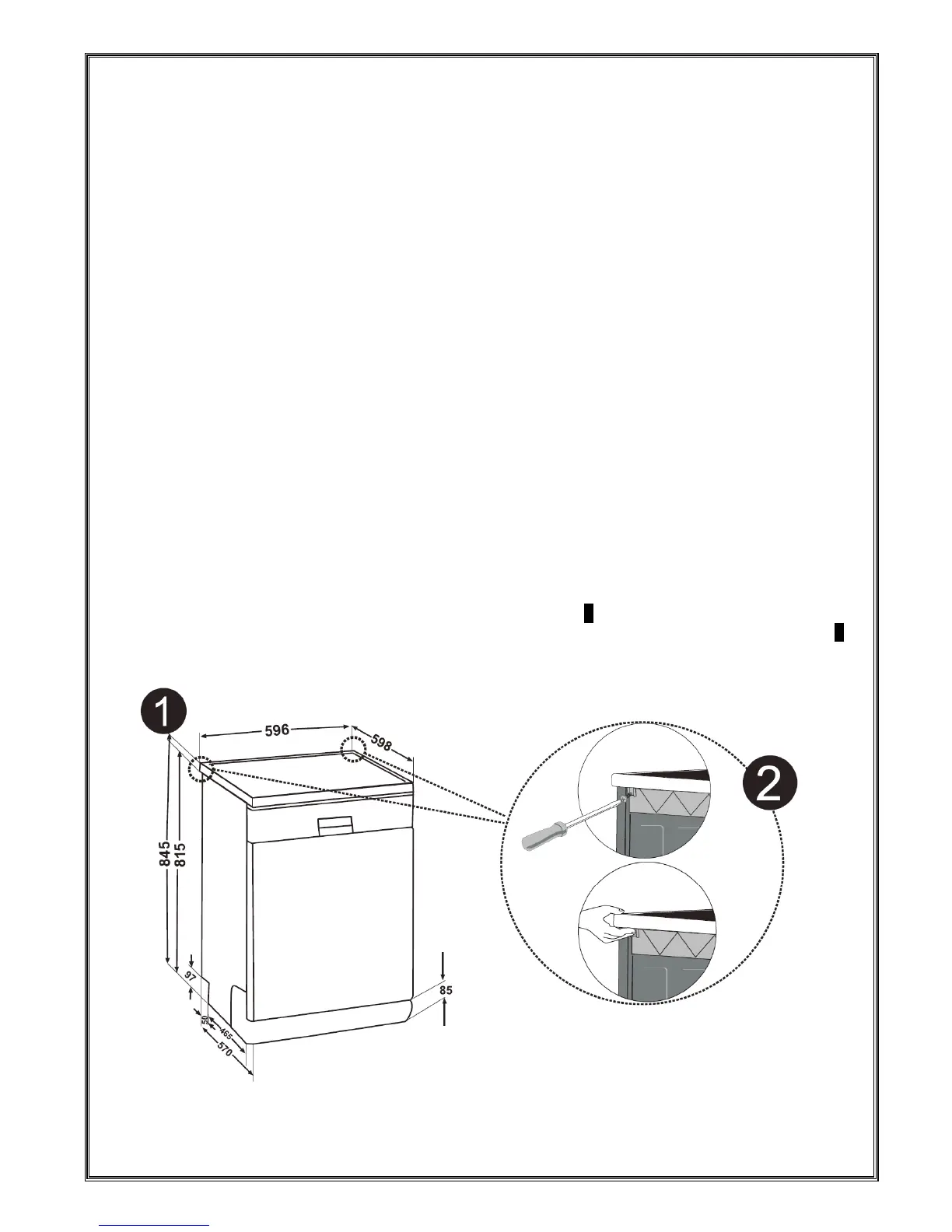 1

596

598

845

815

97

50

465

570

85

2