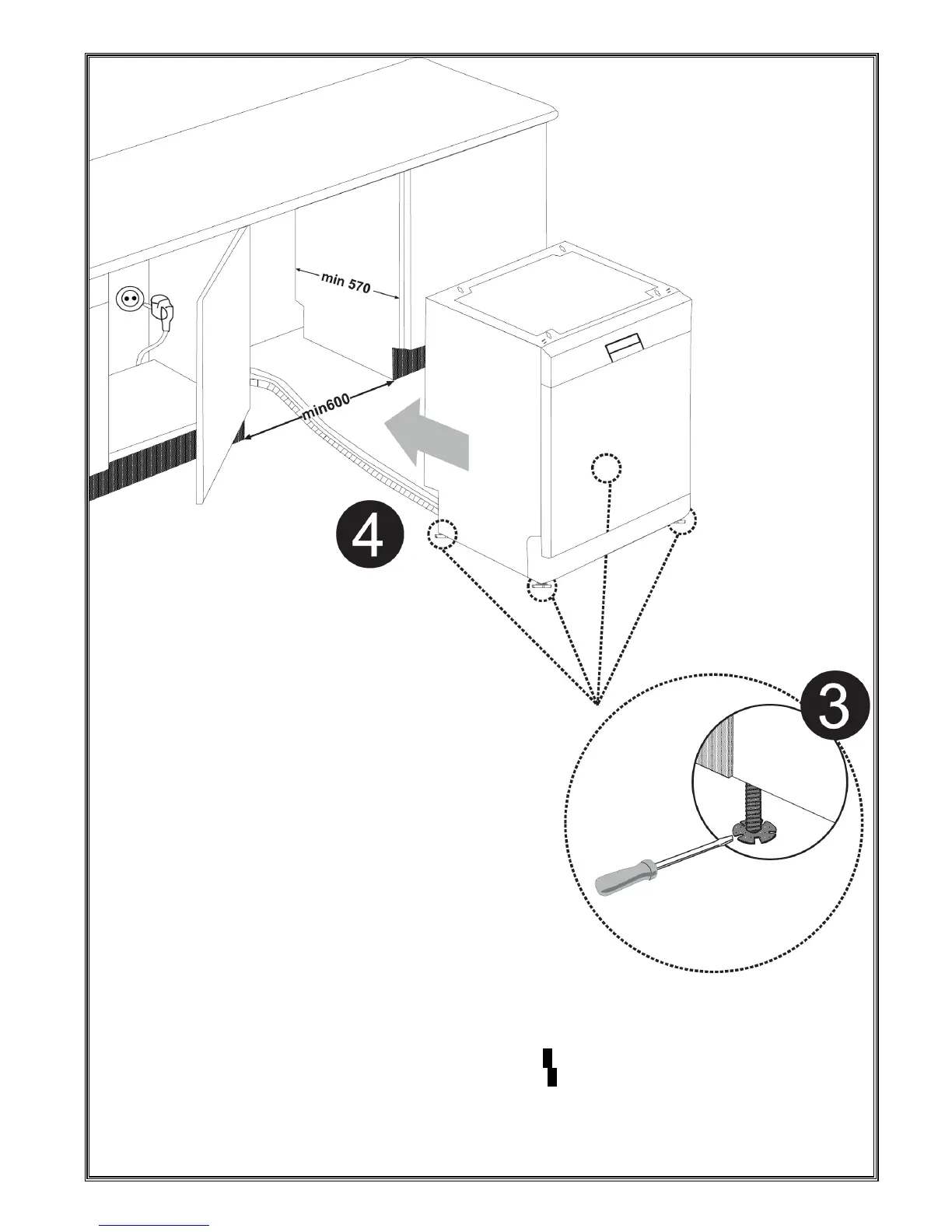 min 570

min600

4

3