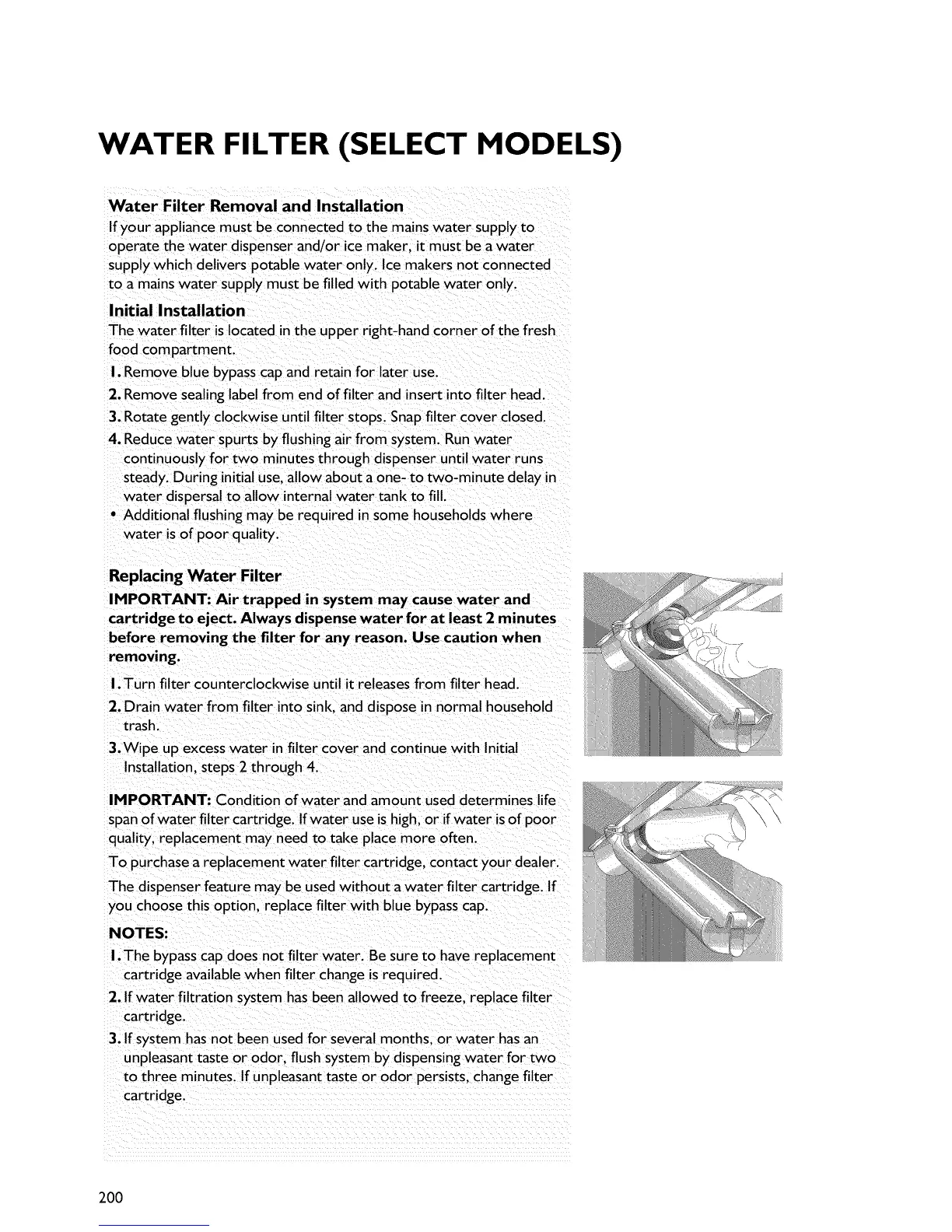 WATER FILTER (SELECT MODELS)

Water Filter Removal and Installation

If your appliance must be connected to the mains water supply to operate the water dispenser and/or ice maker, it must be a water supply which delivers potable water only. Ice makers not connected to a mains water supply must be filled with potable water only.

Initial Installation

The water filter is located in the upper right-hand corner of the fresh food compartment.

1. Remove blue bypass cap and retain for later use.
2. Remove sealing label from end of filter and insert into filter head.
3. Rotate gently clockwise until filter stops. Snap filter cover closed.
4. Reduce water spurts by flushing air from system. Run water continuously for two minutes through dispenser until water runs steady. During initial use, allow about a one- to two-minute delay in water dispersal to allow internal water tank to fill.

• Additional flushing may be required in some households where water is of poor quality.

Replacing Water Filter

IMPORTANT: Air trapped in system may cause water and cartridge to eject. Always dispense water for at least 2 minutes before removing the filter for any reason. Use caution when removing.

1. Turn filter counterclockwise until it releases from filter head.
2. Drain water from filter into sink, and dispose in normal household trash.
3. Wipe up excess water in filter cover and continue with Initial Installation, steps 2 through 4.

IMPORTANT: Condition of water and amount used determines life span of water filter cartridge. If water use is high, or if water is of poor quality, replacement may need to take place more often.

To purchase a replacement water filter cartridge, contact your dealer.

The dispenser feature may be used without a water filter cartridge. If you choose this option, replace filter with blue bypass cap.

NOTES:

1. The bypass cap does not filter water. Be sure to have replacement cartridge available when filter change is required.
2. If water filtration system has been allowed to freeze, replace filter cartridge.
3. If system has not been used for several months, or water has an unpleasant taste or odor, flush system by dispensing water for two to three minutes. If unpleasant taste or odor persists, change filter cartridge.

200