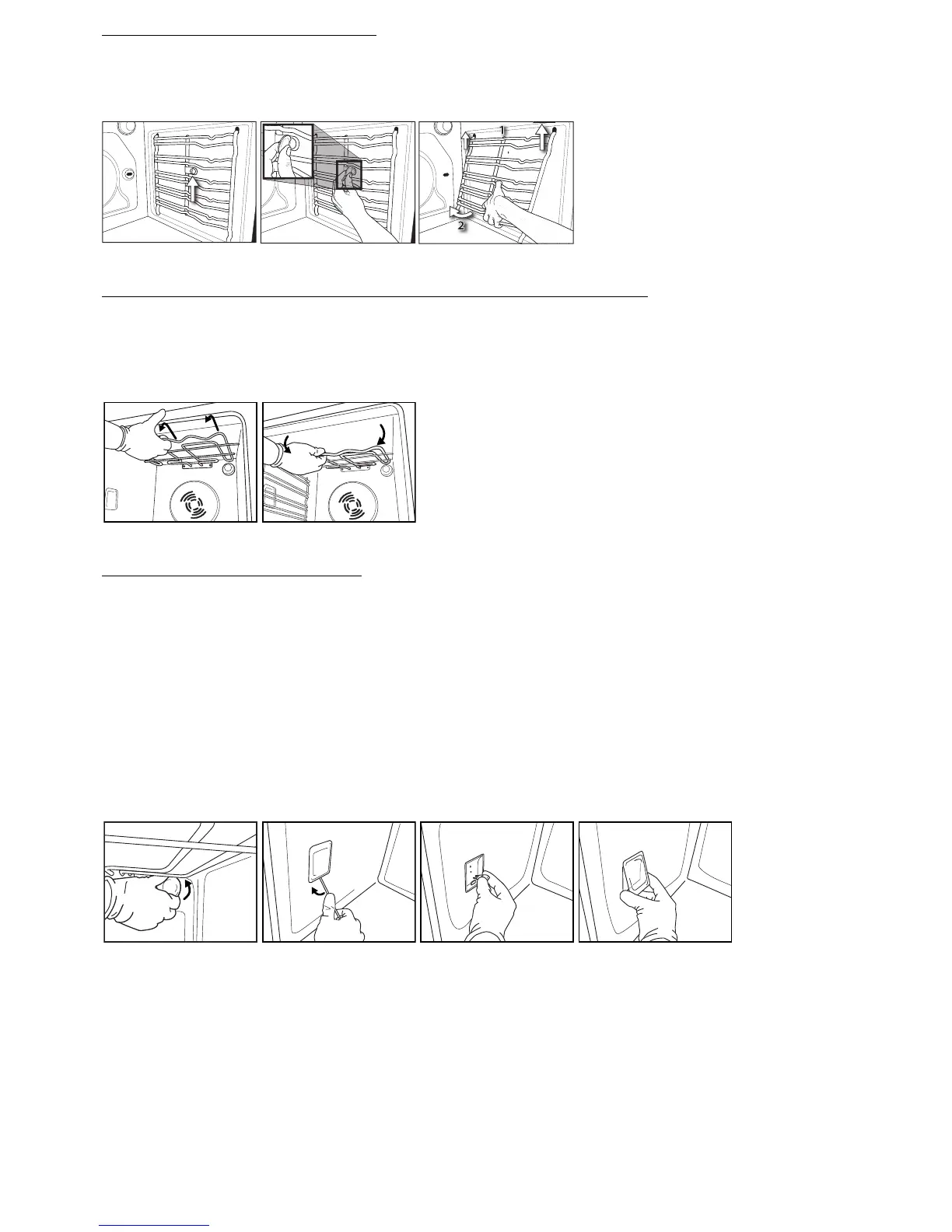 1

2