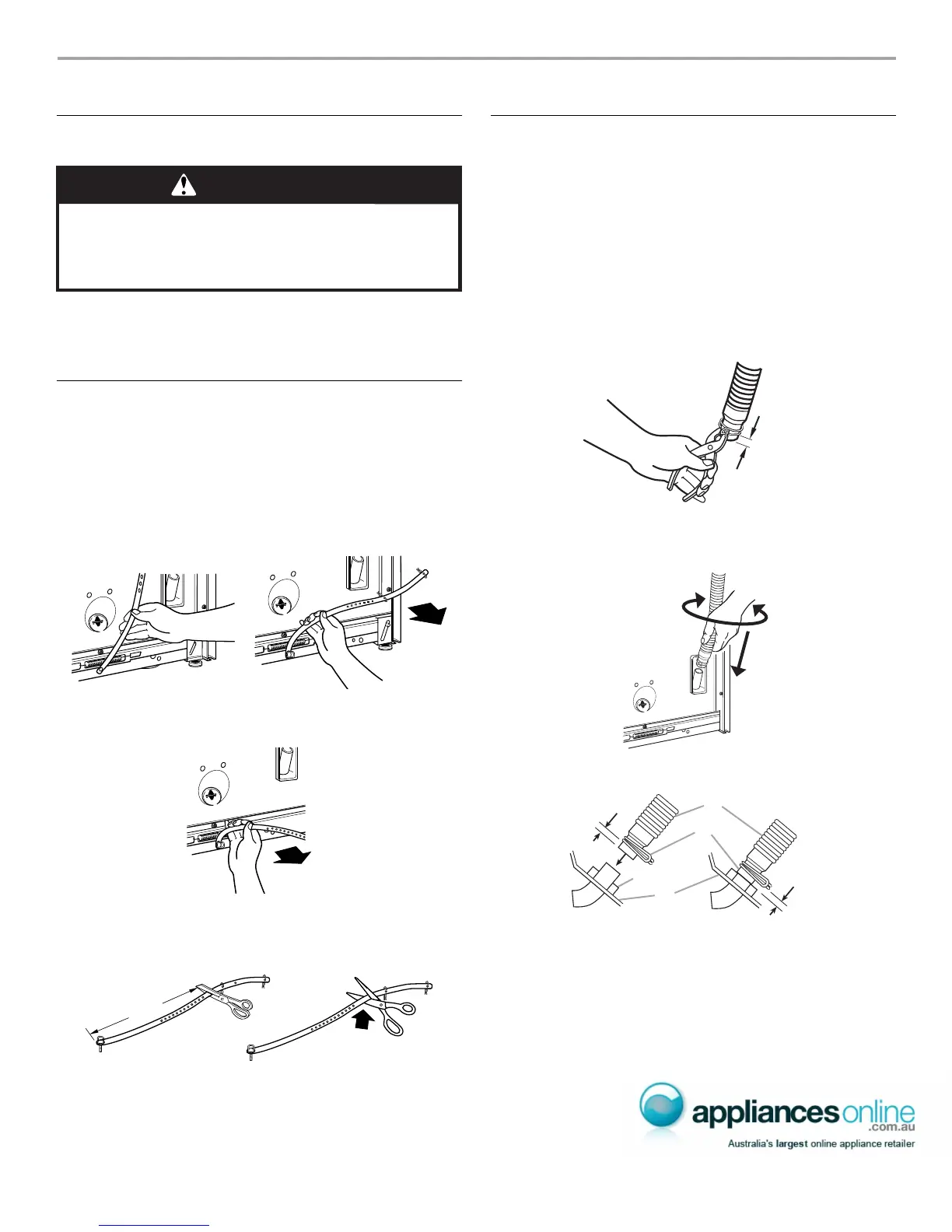 appliancesonline
.com.au
Australia's largest online appliance retailer