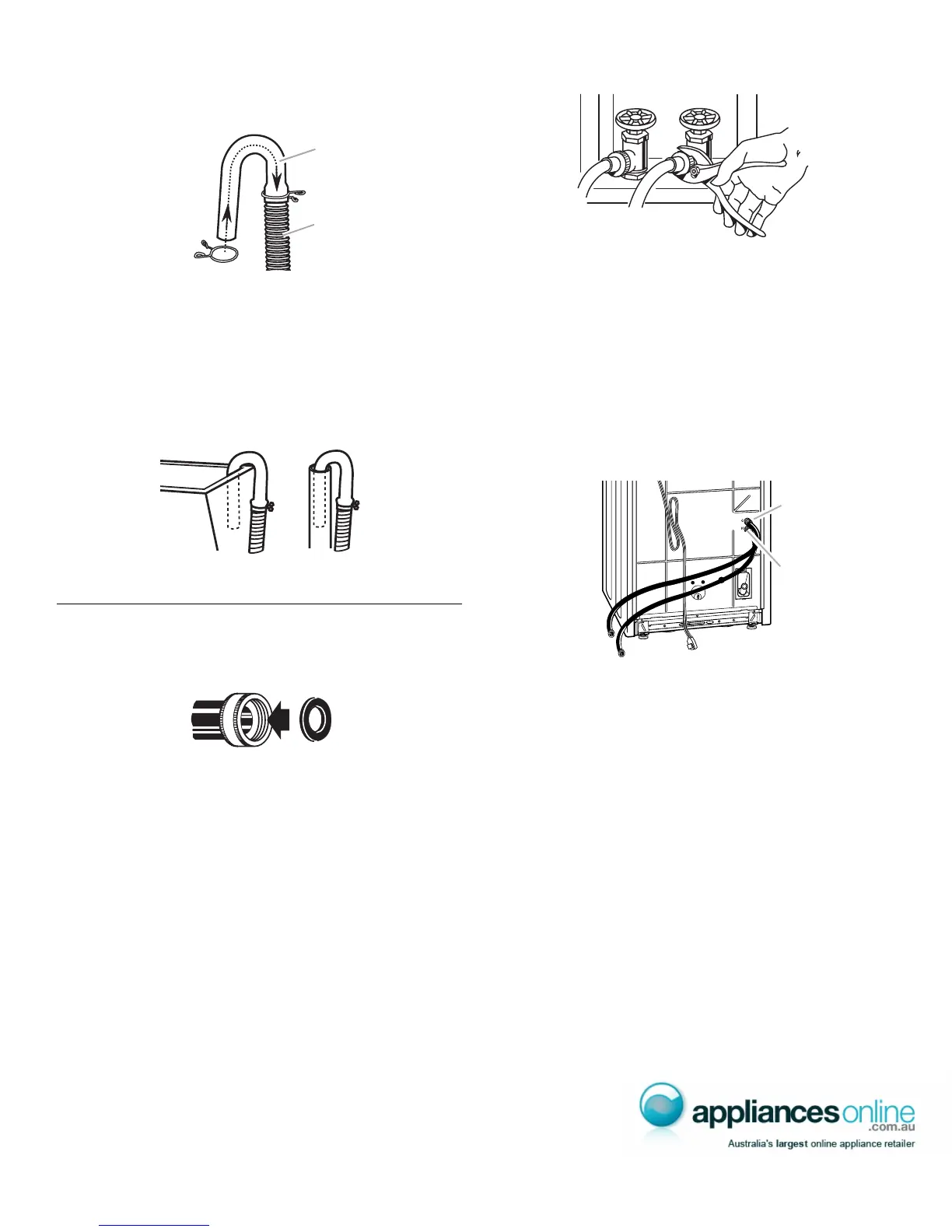 appliancesonline
.com.au
Australia's largest online appliance retailer