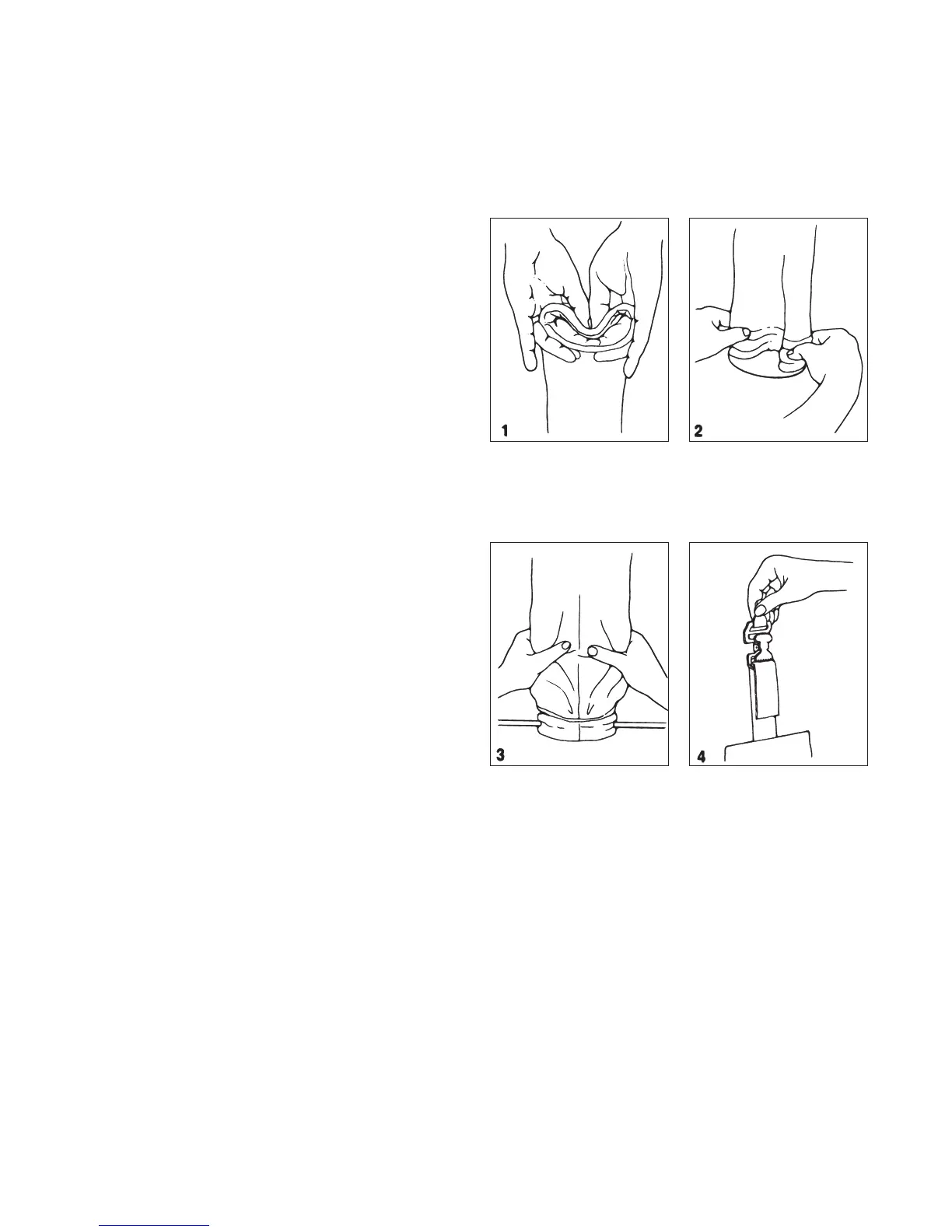 1

2

3

4