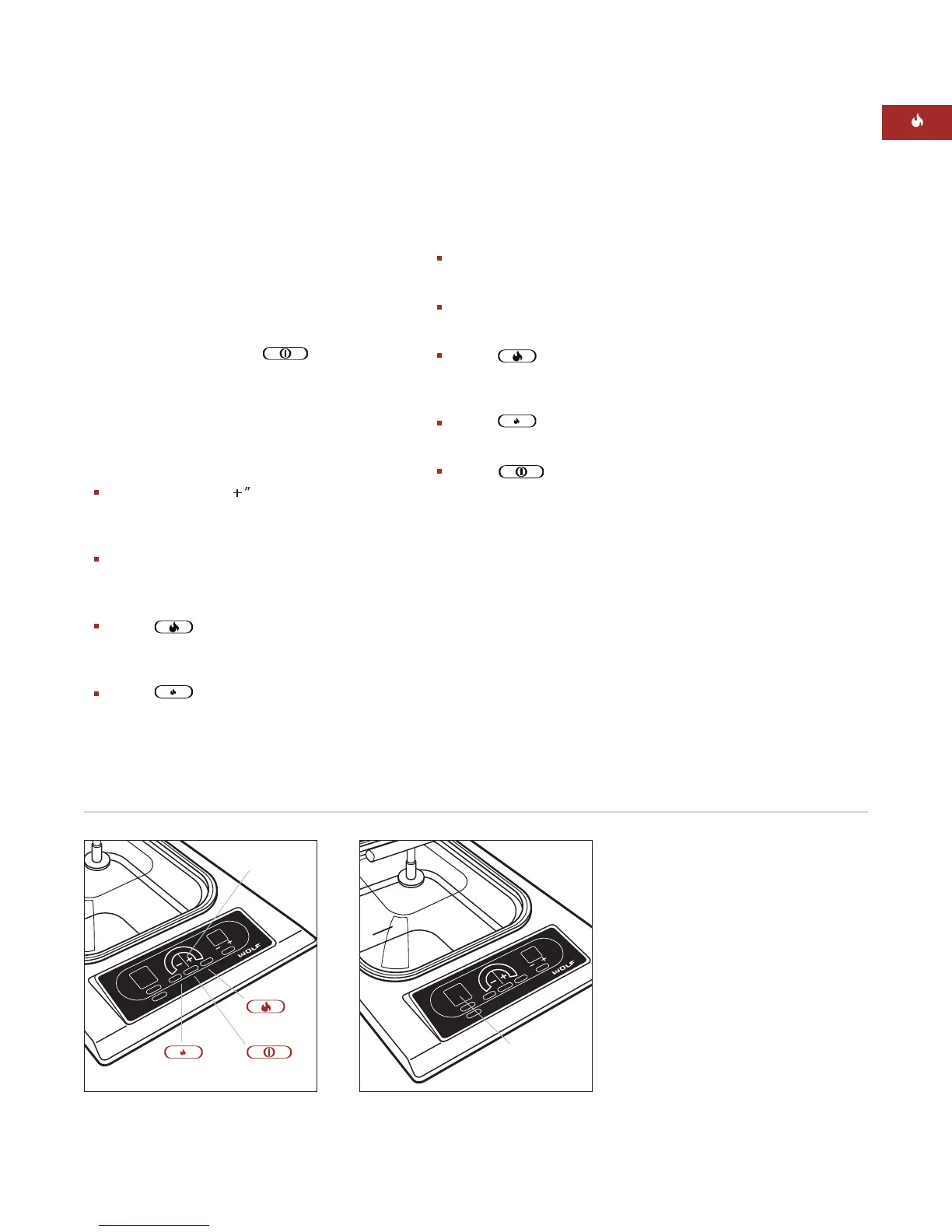 + "

WOLF

WOLF