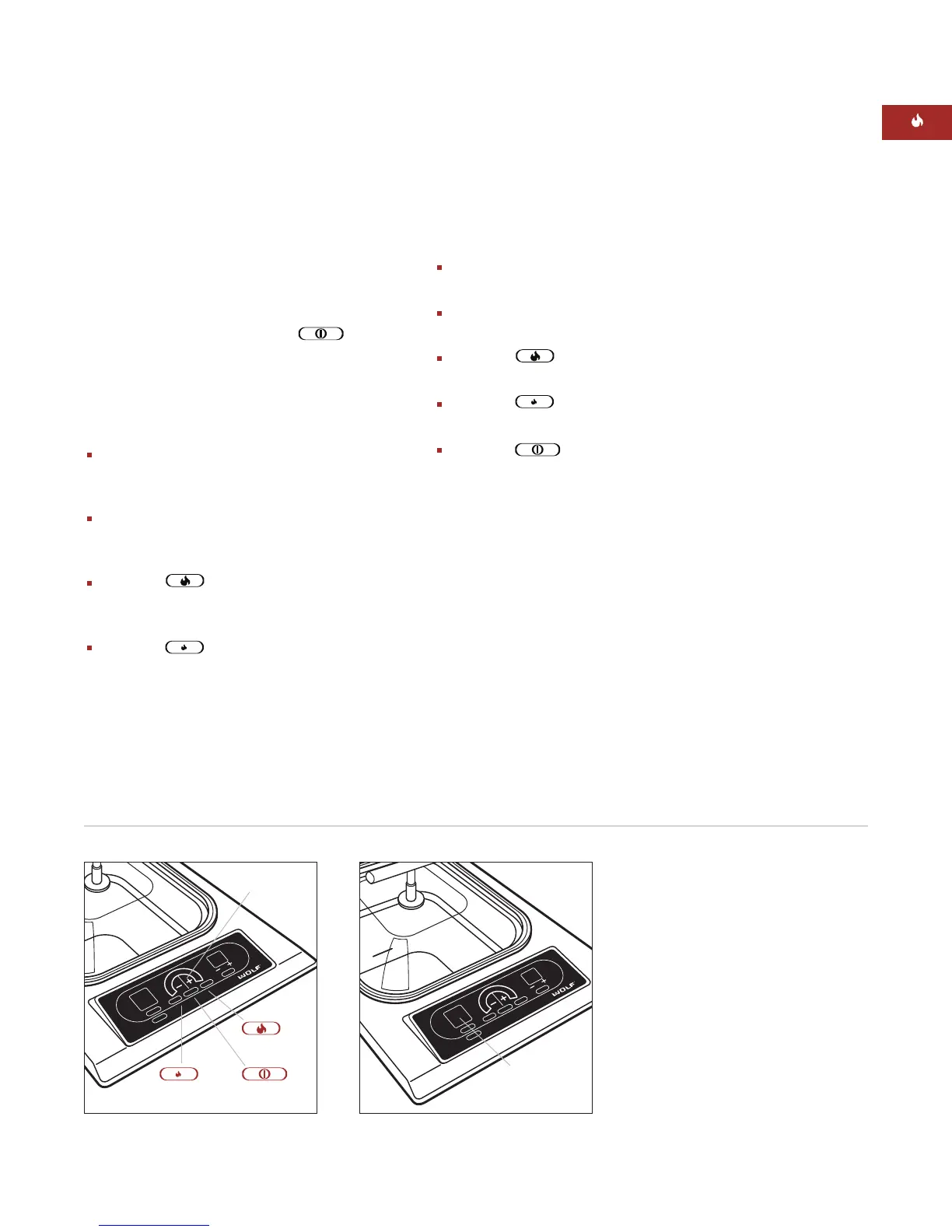 WOLF

WOLF