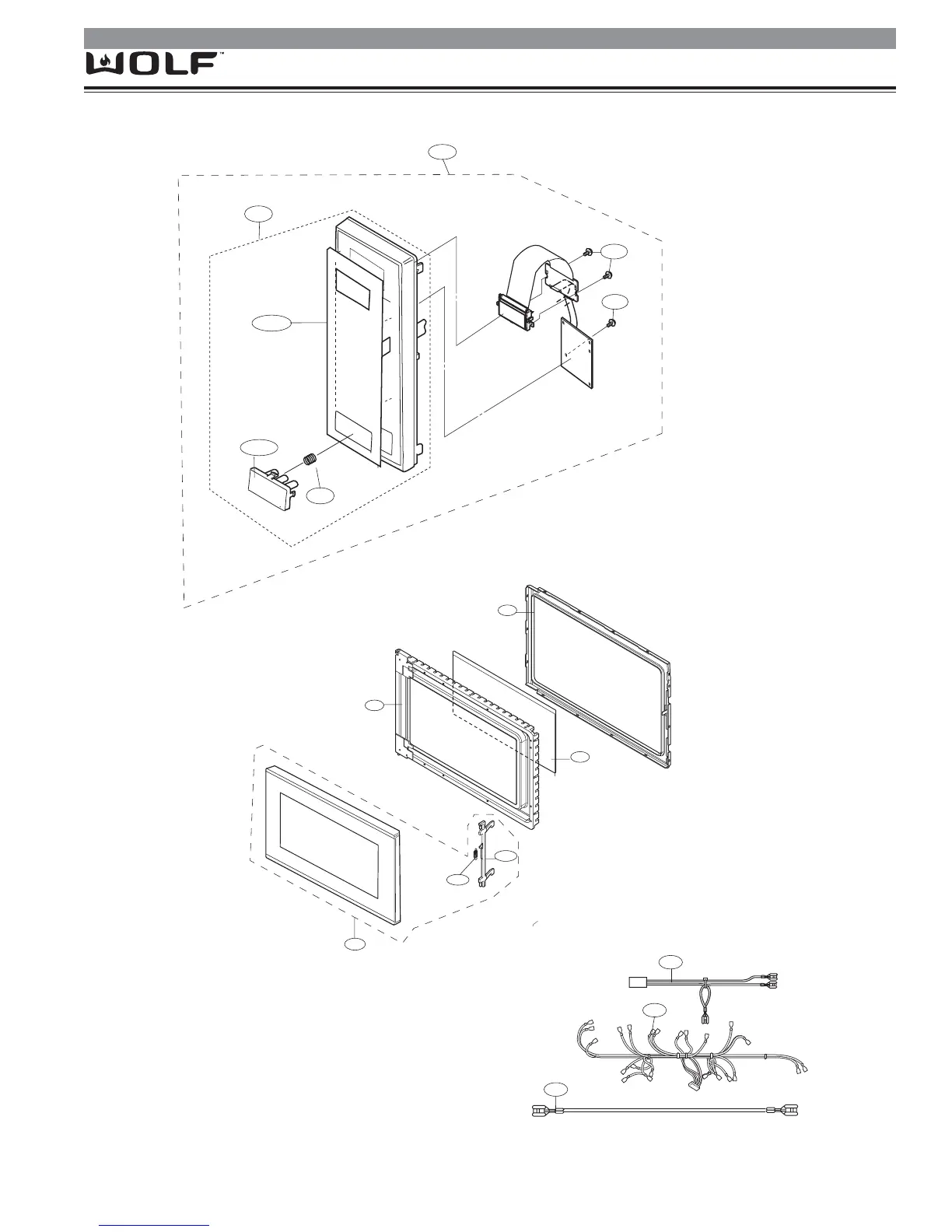 WOLF™