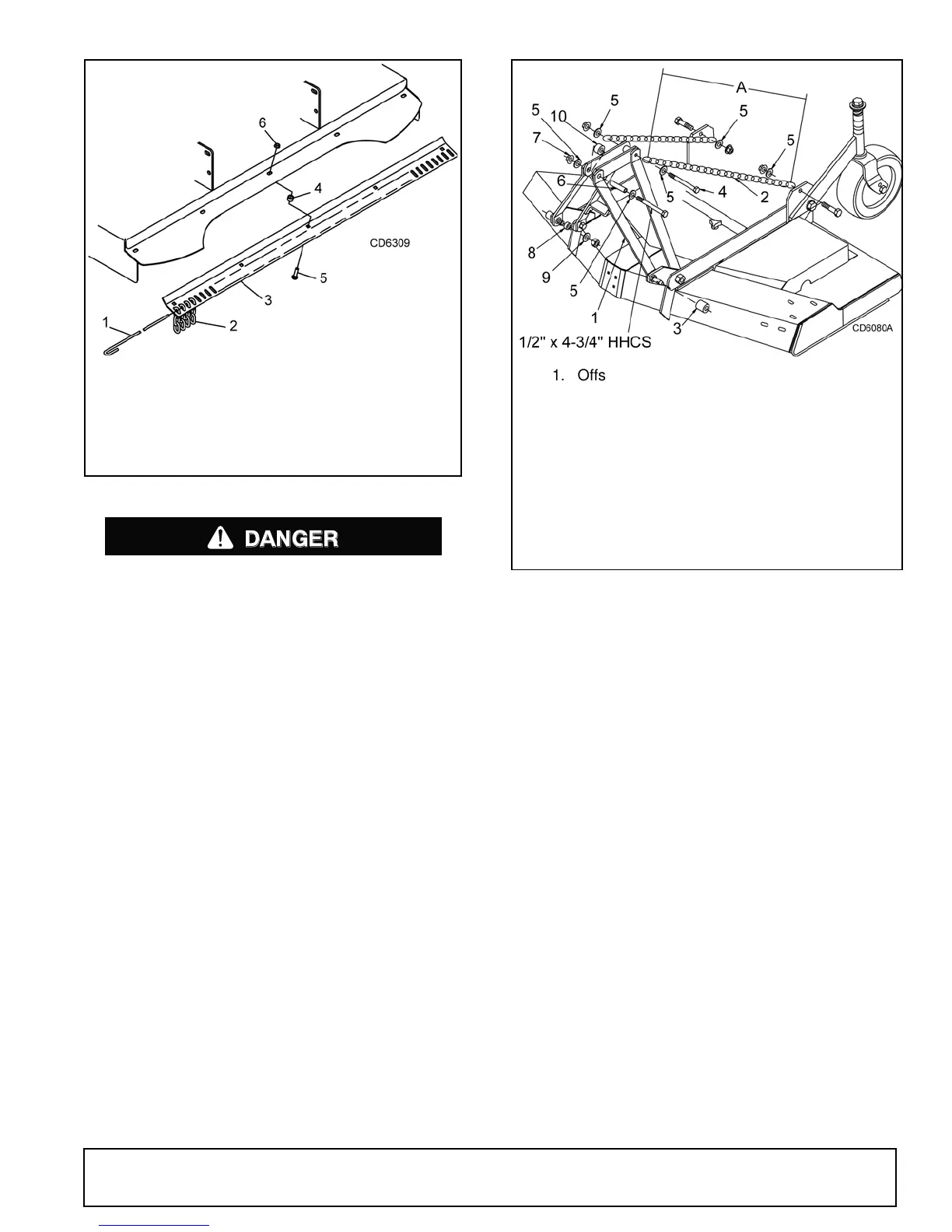 6

4

CD6309

5

3

1

2

DANGER

A

5

5

10

5

7

5

6

5

4

2

8

9

5

1

3

1/2" x 4-3/4" HHCS

CD6080A

1. Offs