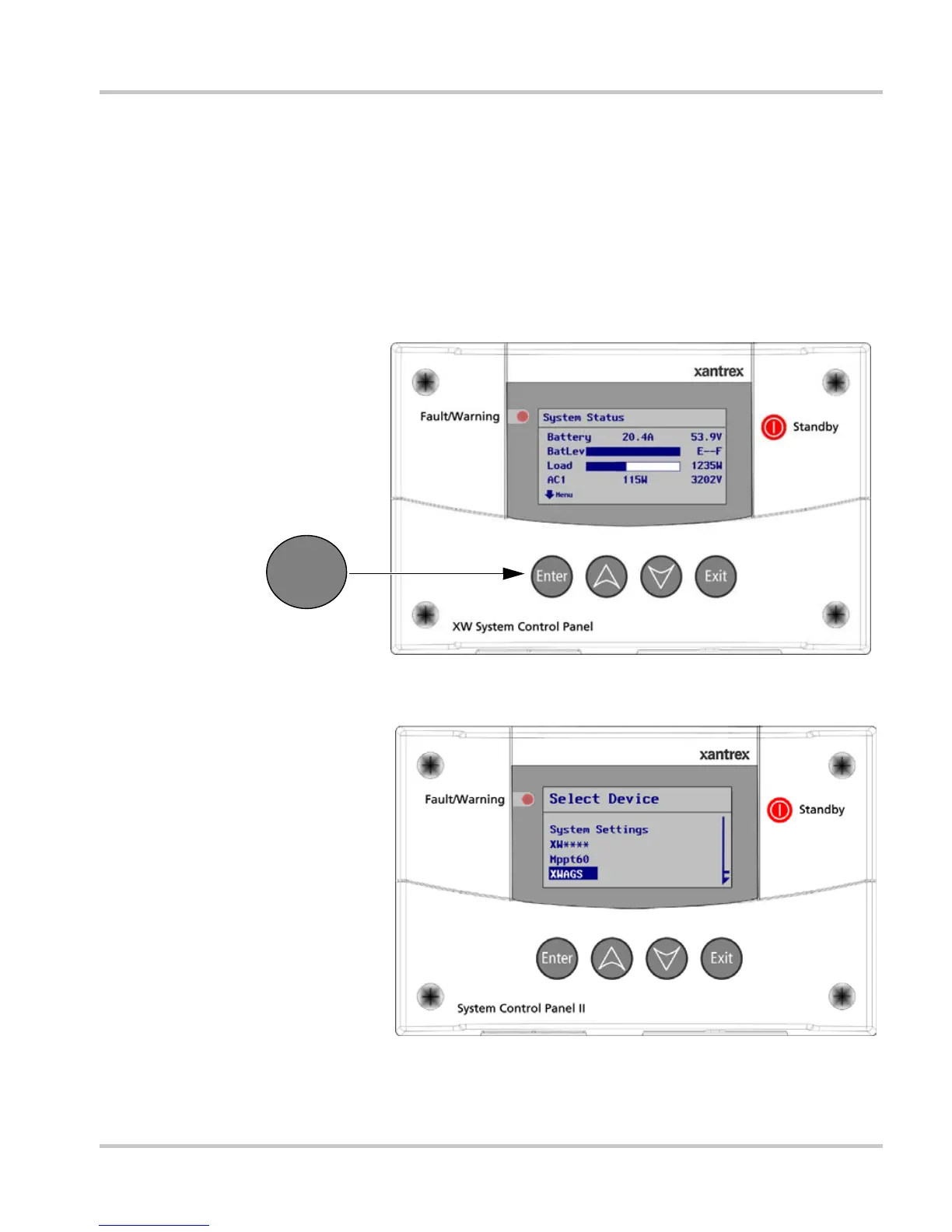 xantrex

Fault/Warning

System Status

Battery 20.4A 53.9V
BatLev E--F
Load 1235W
AC1 115W 3202V
Menu

Standby

Enter

Exit

XW System Control Panel

xantrex

Fault/Warning

Select Device

System Settings
XW****
Mppt60
XWAGS

Standby

Enter

Exit

System Control Panel II