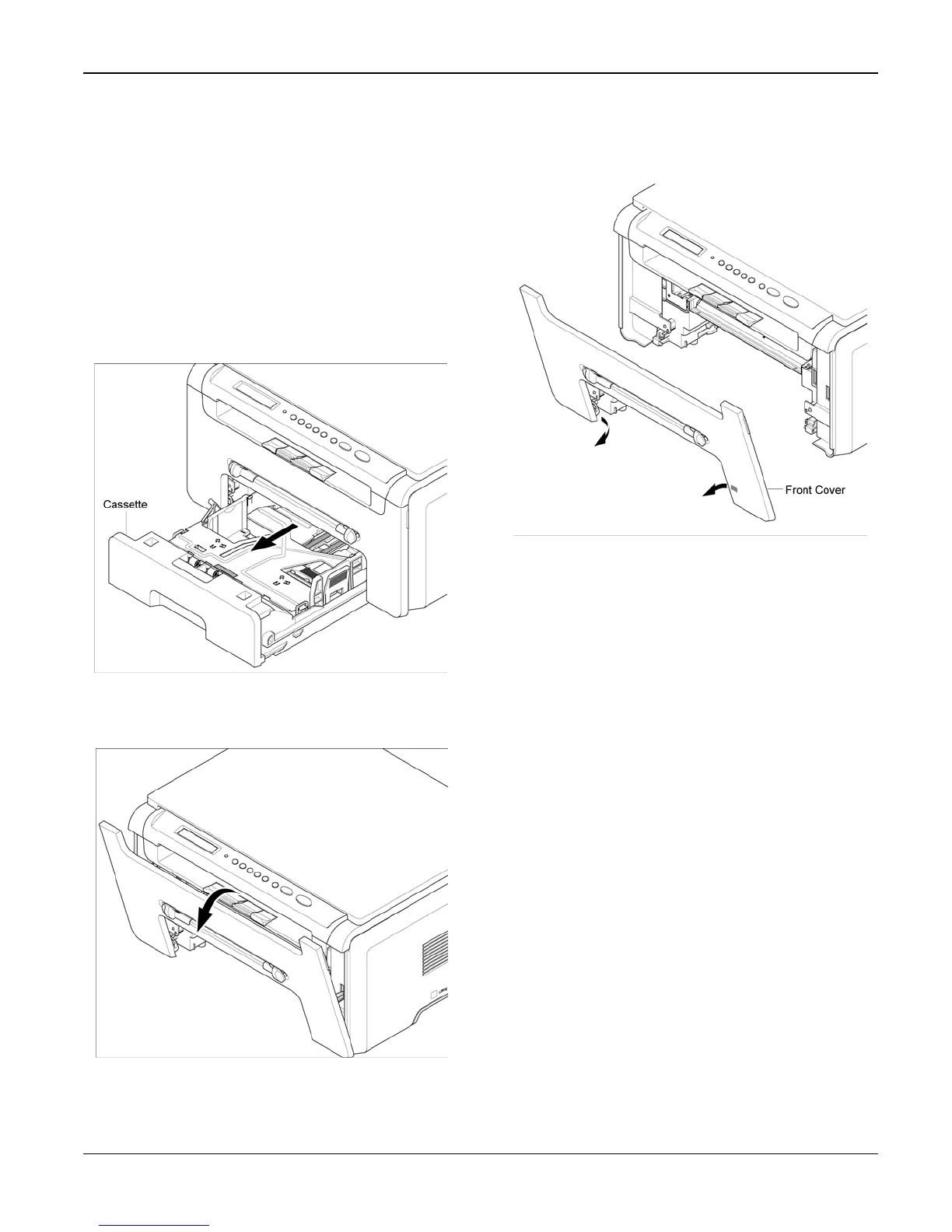 Cassette

Front Cover