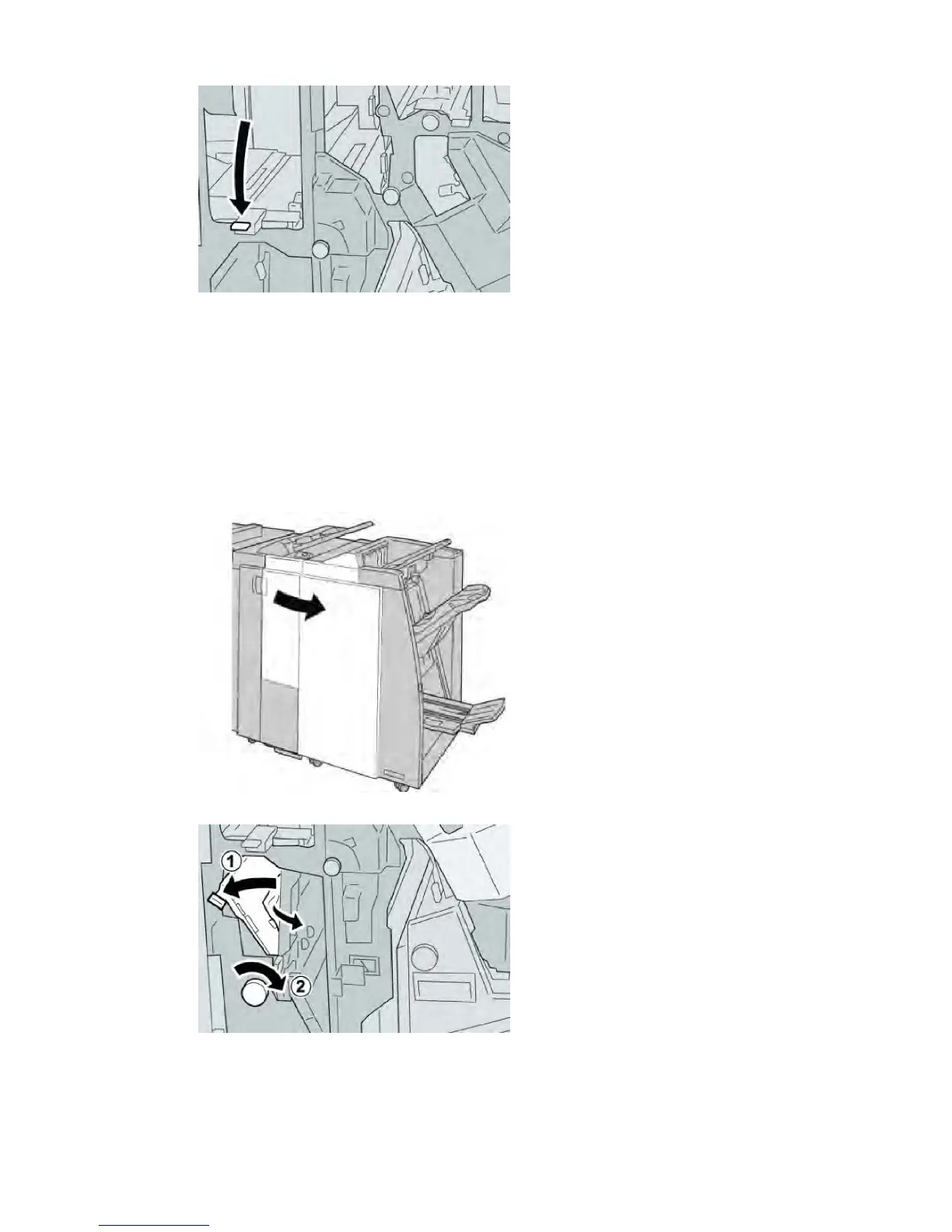 1

2