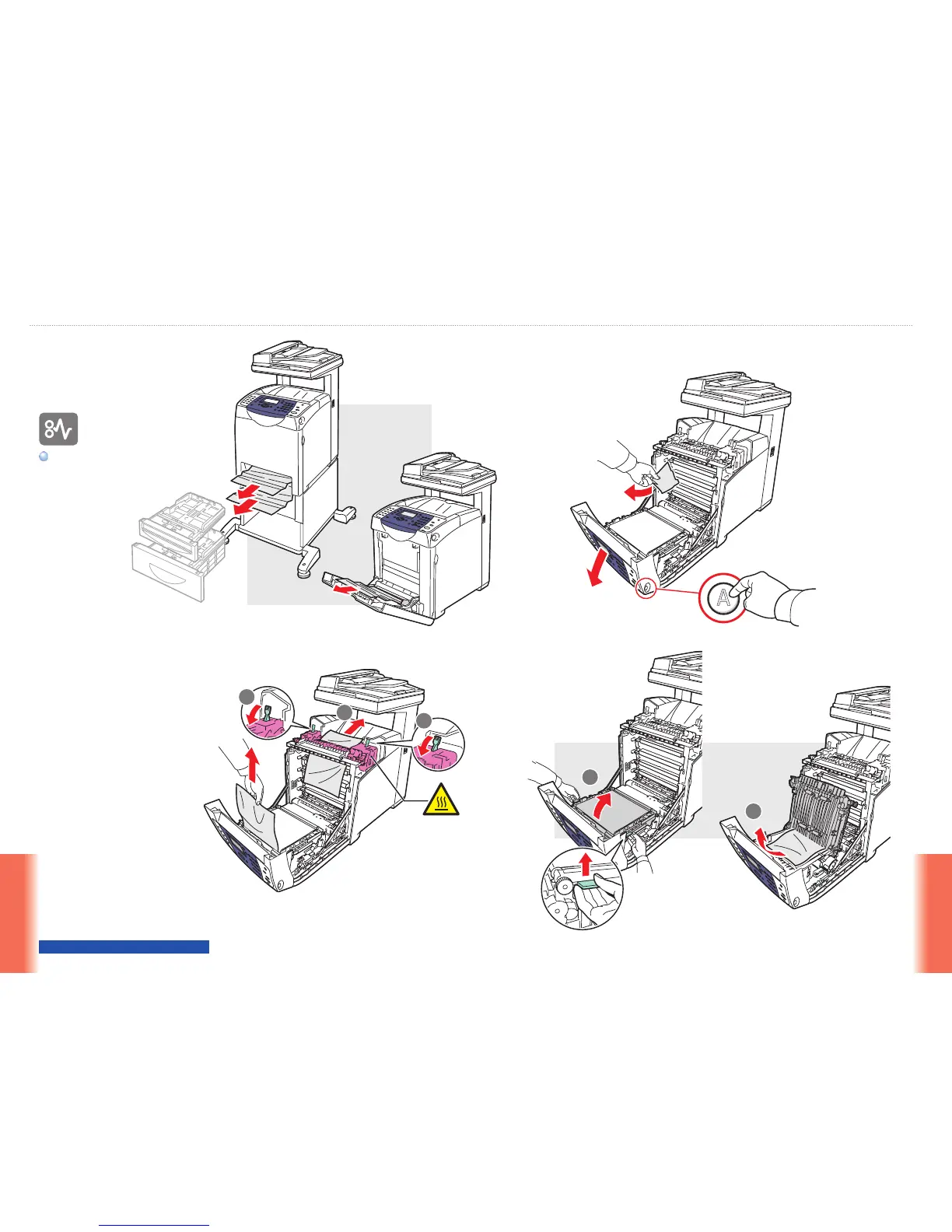 A