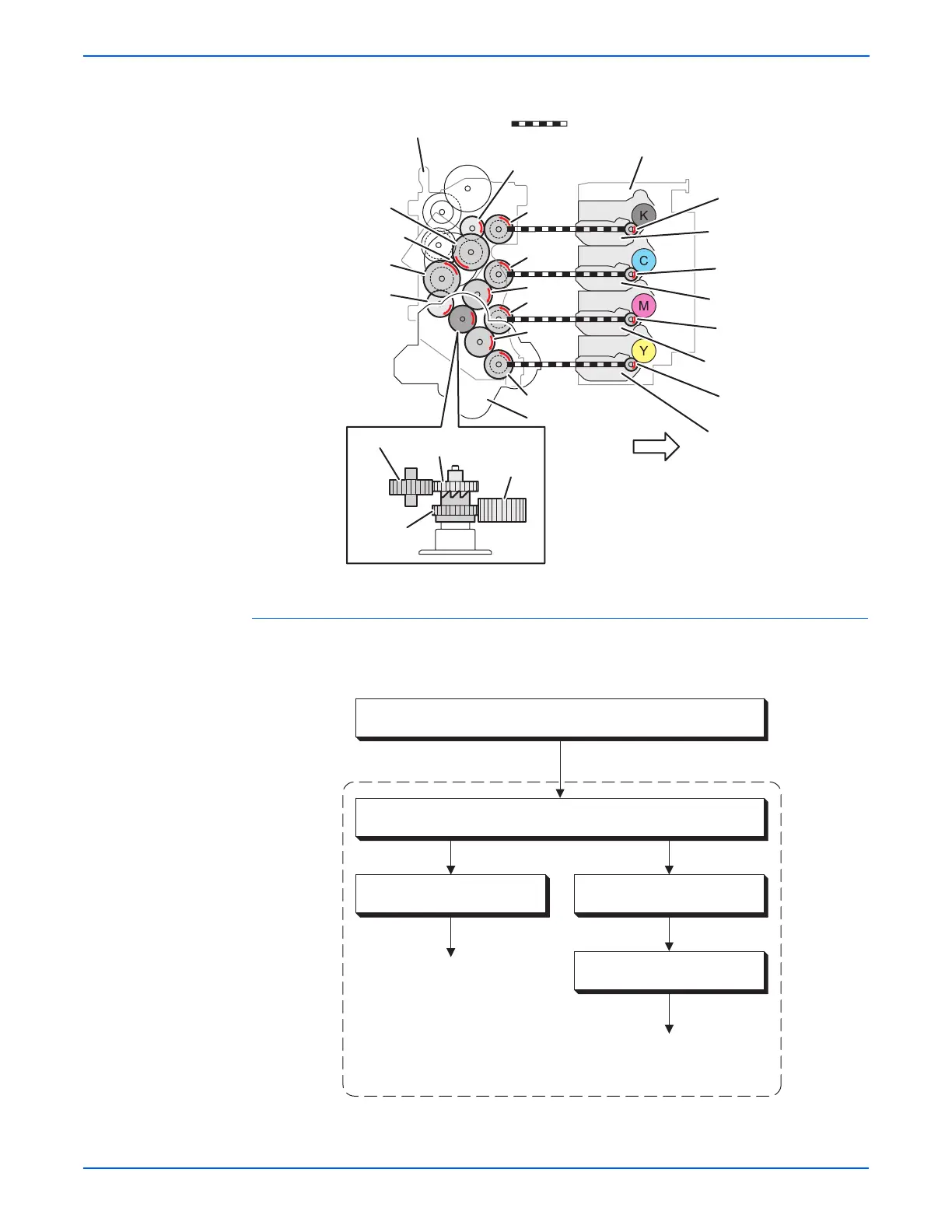 K

C

M

Y