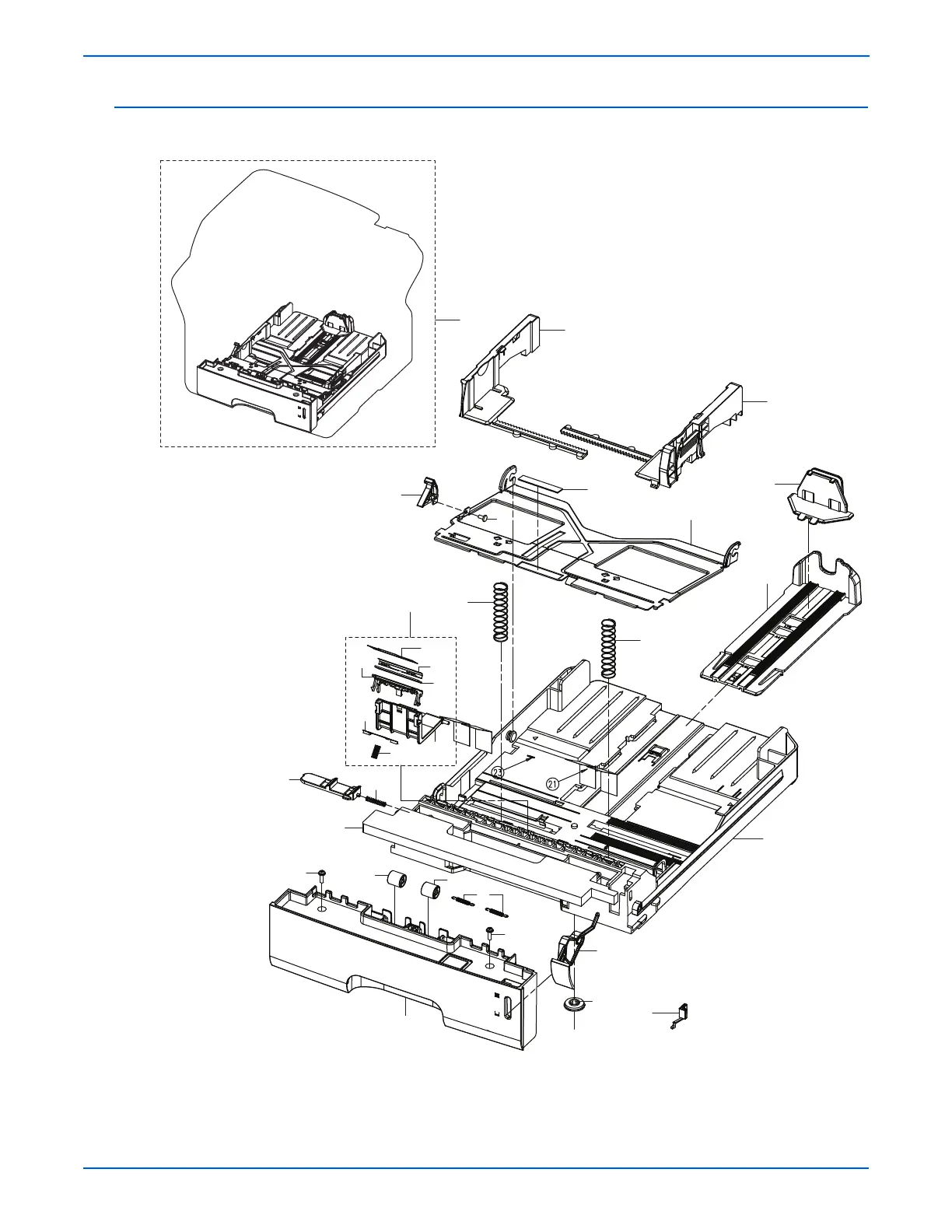 23

21